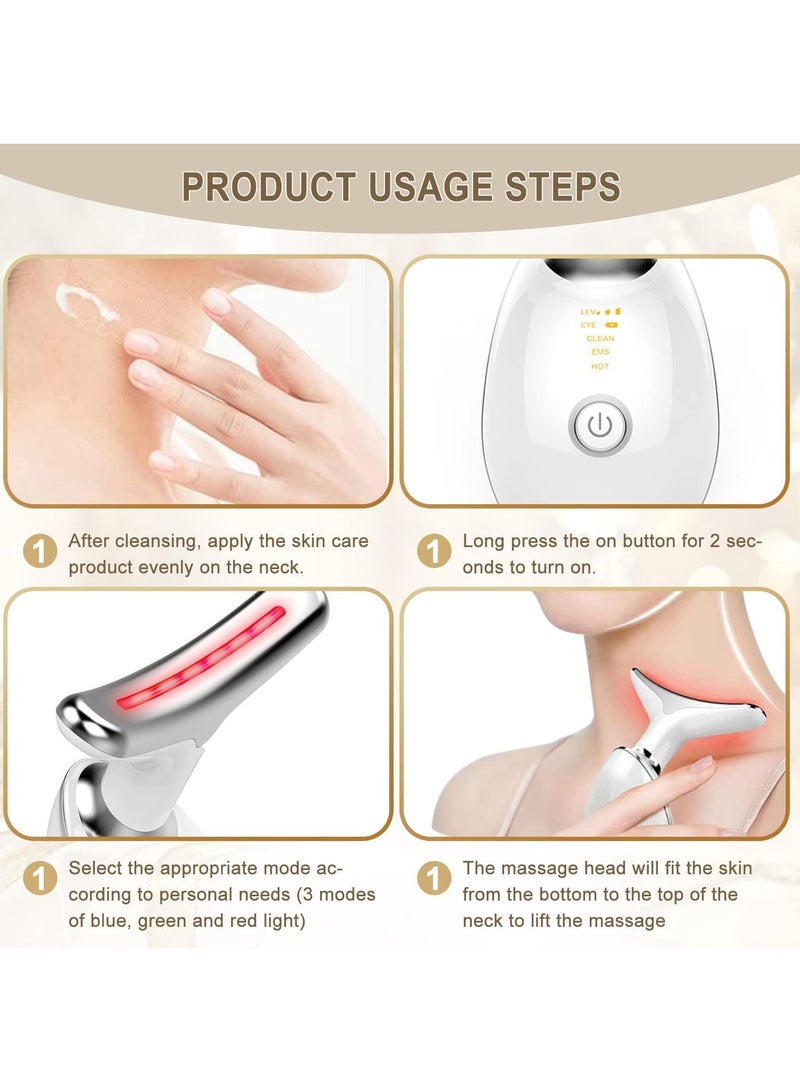 PRODUCT USAGE STEPS

LEV
EYE
CLEAN
EMS
HOT

1 After cleansing, apply the skin care product evenly on the neck.

1 Long press the on button for 2 seconds to turn on.

1 Select the appropriate mode according to personal needs (3 modes of blue, green and red light)

1 The massage head will fit the skin from the bottom to the top of the neck to lift the massage