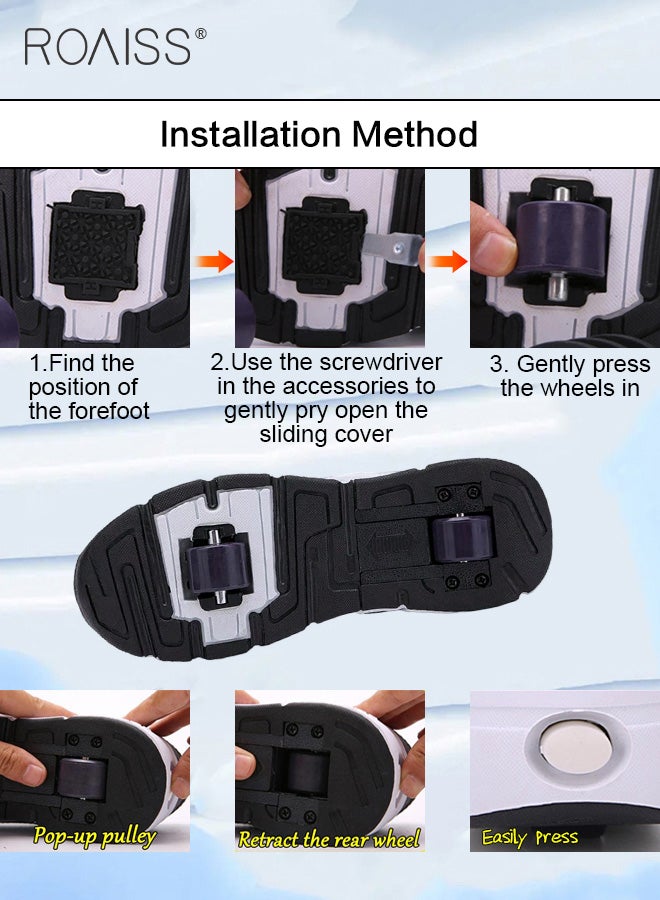 ROAISS®

Installation Method

1.Find the position of the forefoot

2.Use the screwdriver in the accessories to gently pry open the sliding cover

3. Gently press the wheels in

Pop-up pulley

Retract the rear wheel

Easily press