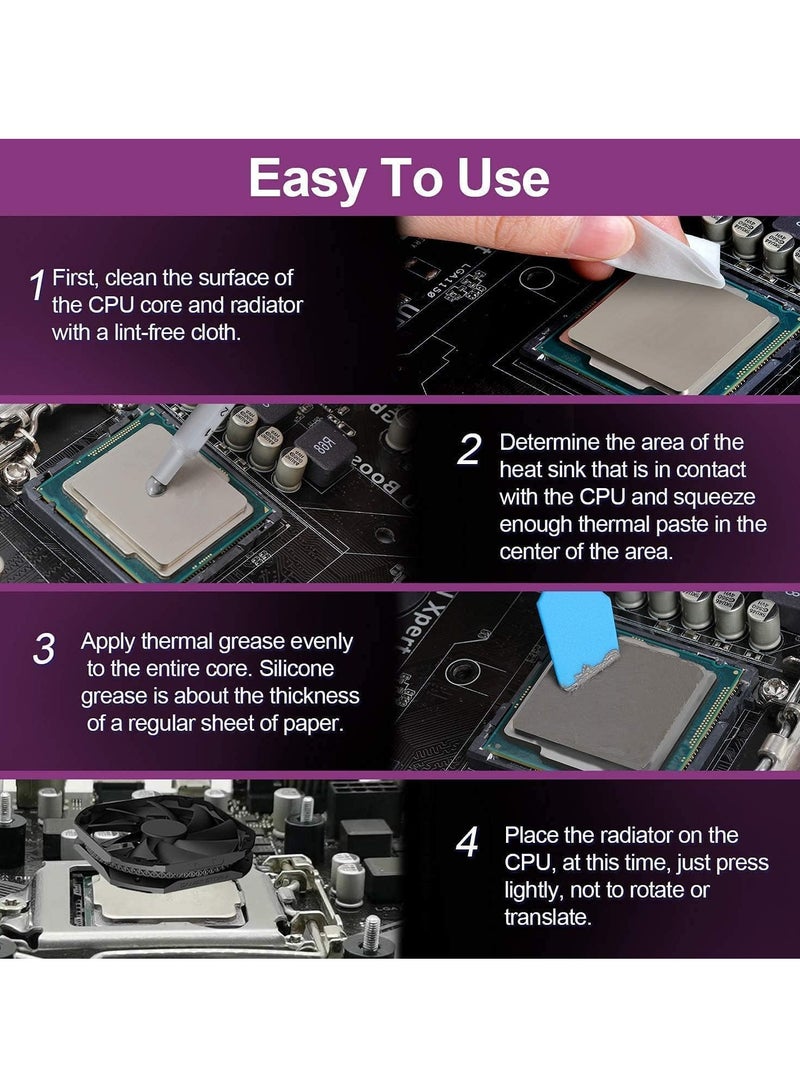 Easy To Use

1 First, clean the surface of the CPU core and radiator with a lint-free cloth.

2 Determine the area of the heat sink that is in contact with the CPU and squeeze enough thermal paste in the center of the area.

3 Apply thermal grease evenly to the entire core. Silicone grease is about the thickness of a regular sheet of paper.

4 Place the radiator on the CPU, at this time, just press lightly, not to rotate or translate.