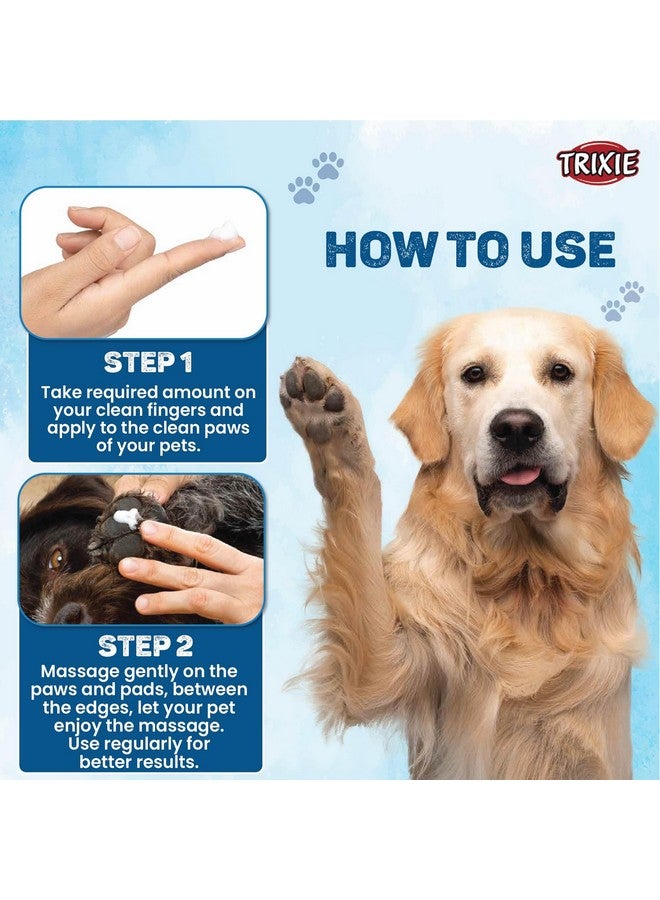 TRIXIE

HOW TO USE

STEP 1
Take required amount on your clean fingers and apply to the clean paws of your pets.

STEP 2
Massage gently on the paws and pads, between the edges, let your pet enjoy the massage. Use regularly for better results.