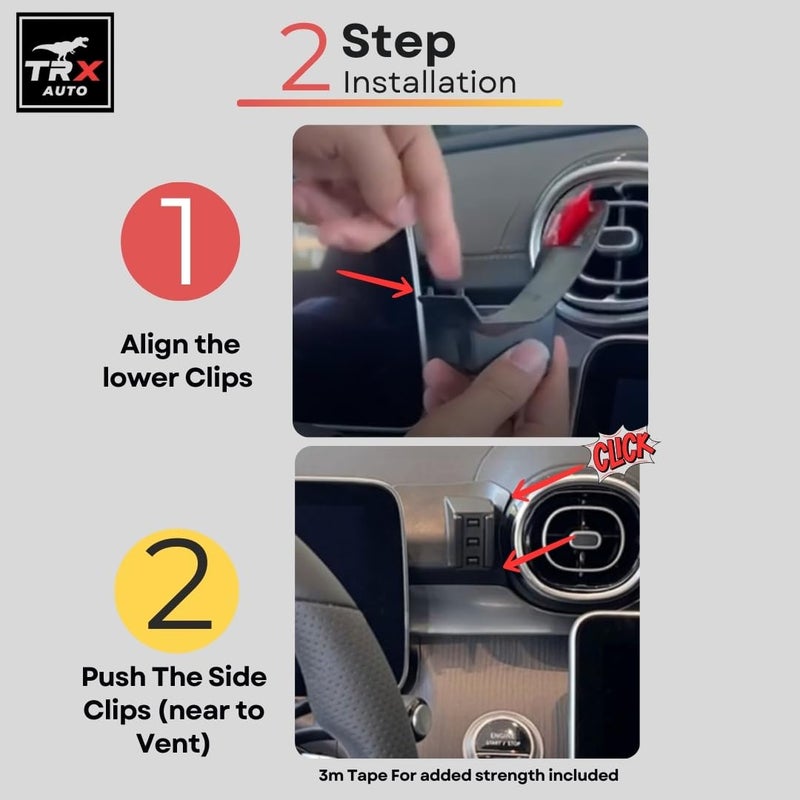 TRX AUTO

2 Step Installation

1

Align the lower Clips

CLICK

2

Push The Side Clips (near to Vent)

ENGINE START / STOP

3m Tape For added strength included