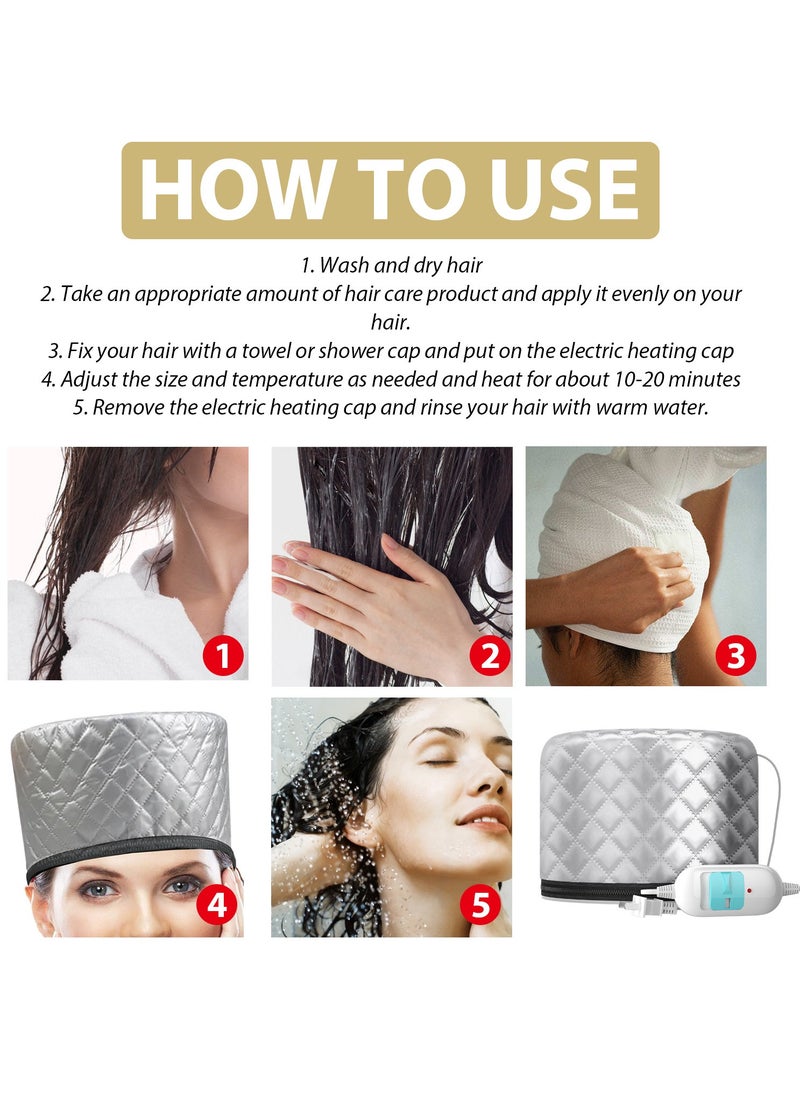 HOW TO USE

1. Wash and dry hair
2. Take an appropriate amount of hair care product and apply it evenly on your hair.
3. Fix your hair with a towel or shower cap and put on the electric heating cap
4. Adjust the size and temperature as needed and heat for about 10-20 minutes
5. Remove the electric heating cap and rinse your hair with warm water.

1

2

3

4

5