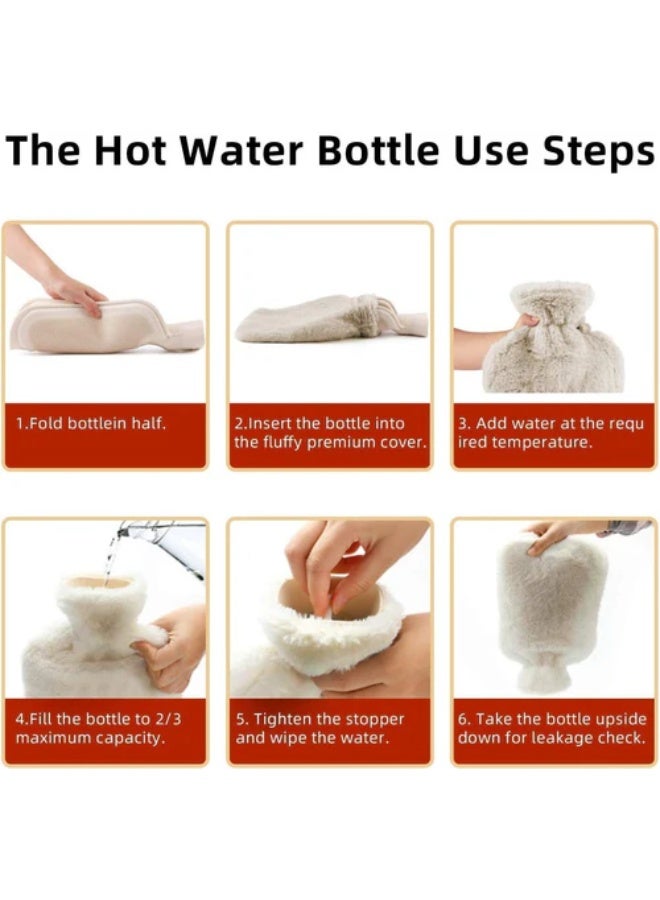 The Hot Water Bottle Use Steps

1.Fold bottlein half.

2.Insert the bottle into the fluffy premium cover.

3. Add water at the requ ired temperature.

4.Fill the bottle to 2/3 maximum capacity.

5. Tighten the stopper and wipe the water.

6. Take the bottle upside down for leakage check.