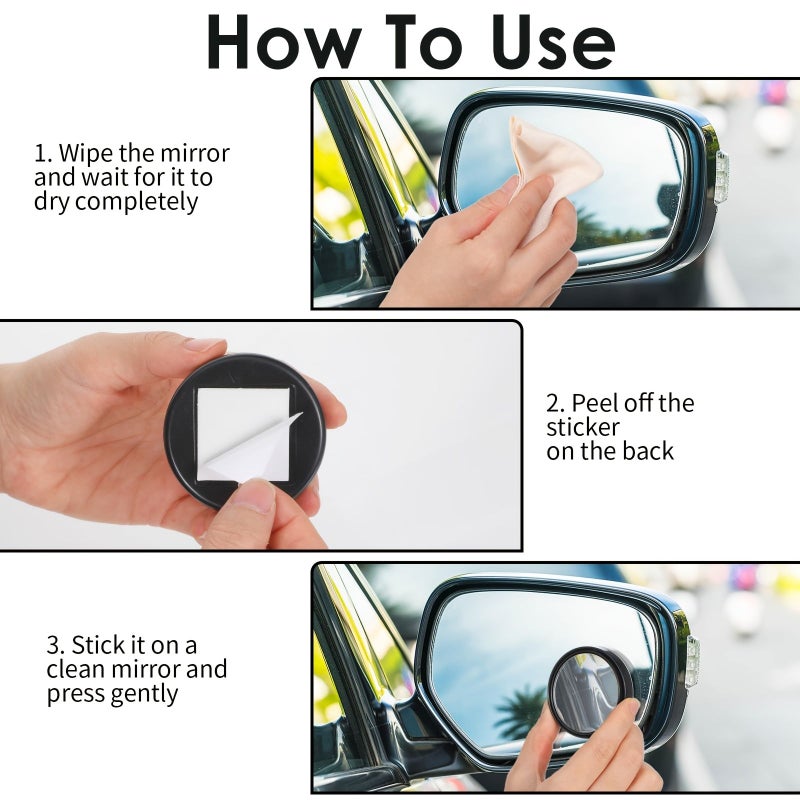 How To Use

1. Wipe the mirror and wait for it to dry completely

2. Peel off the sticker on the back

3. Stick it on a clean mirror and press gently