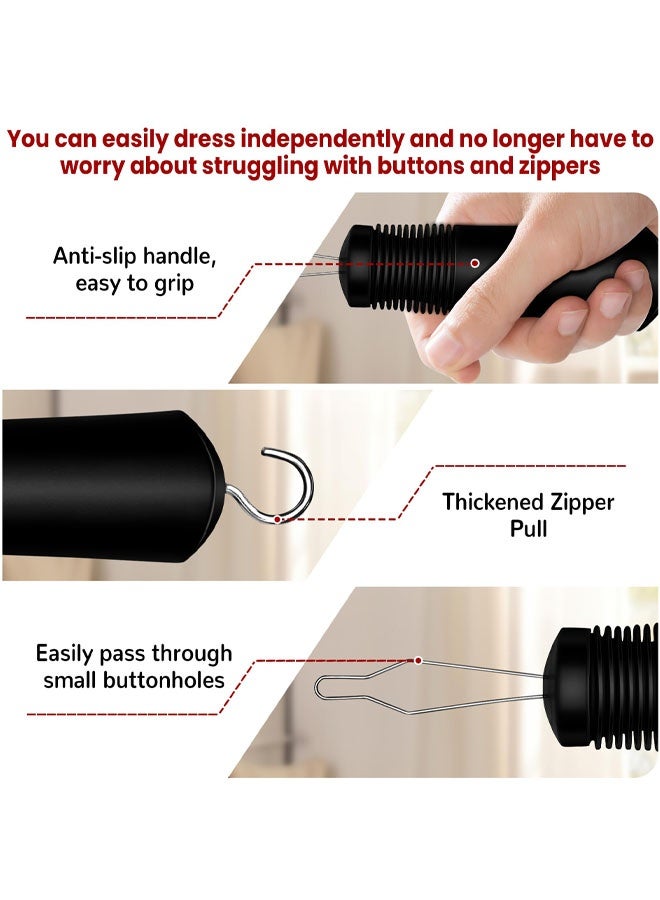 You can easily dress independently and no longer have to worry about struggling with buttons and zippers

Anti-slip handle, easy to grip

Thickened Zipper Pull

Easily pass through small buttonholes