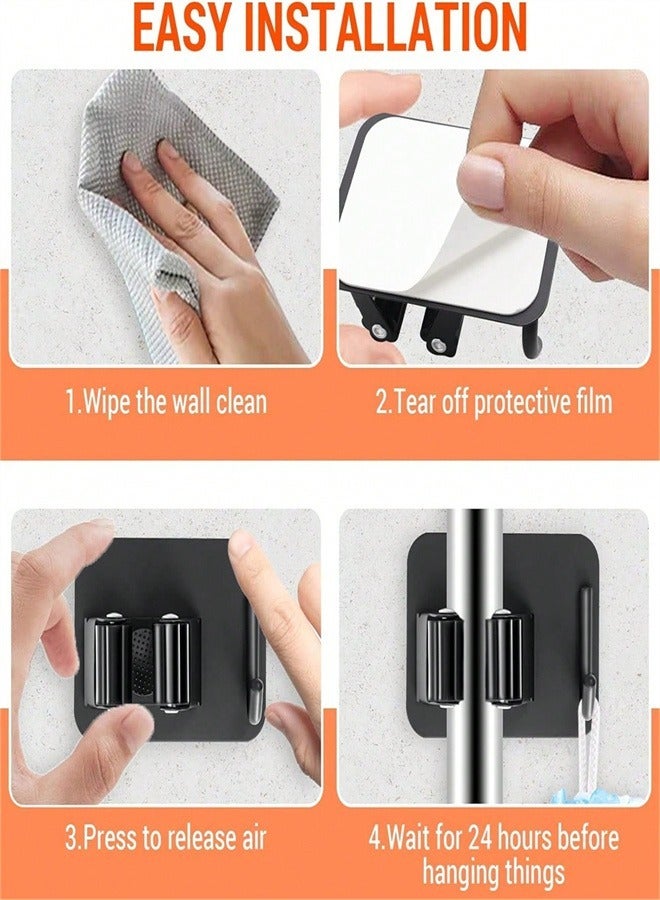 EASY INSTALLATION

1.Wipe the wall clean

2.Tear off protective film

3.Press to release air

4.Wait for 24 hours before hanging things