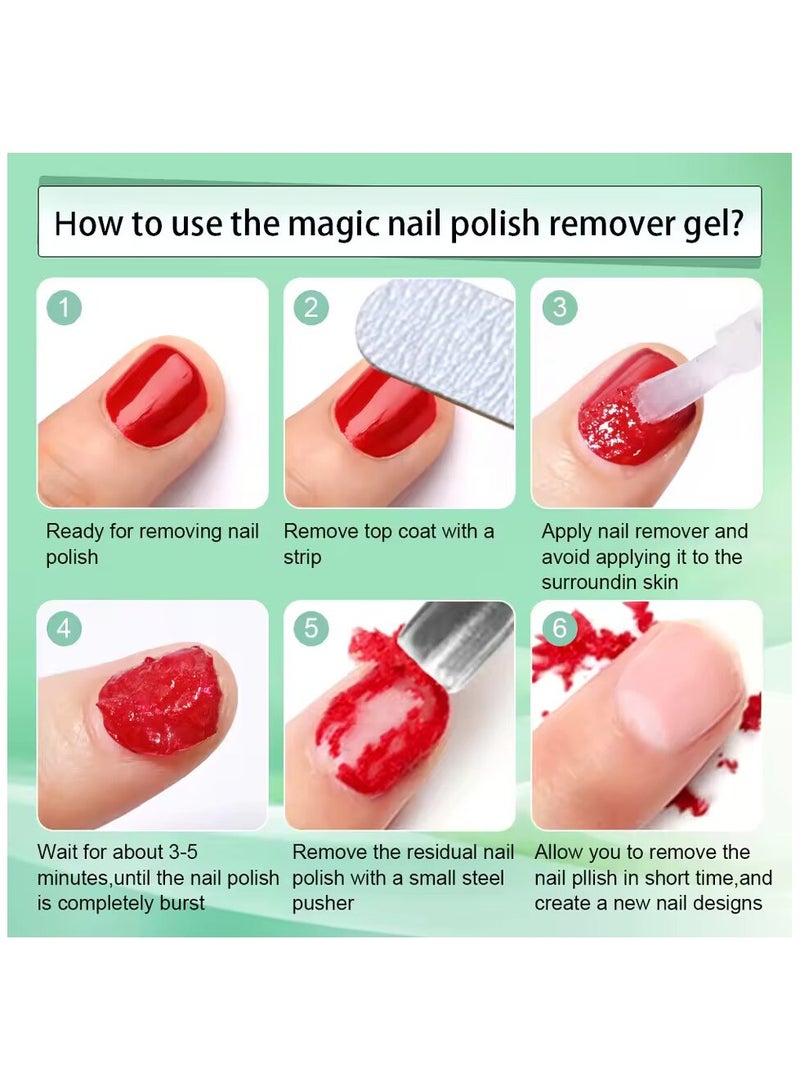 How to use the magic nail polish remover gel?

1

Ready for removing nail polish

2

Remove top coat with a strip

3

Apply nail remover and avoid applying it to the surroundin skin

4

Wait for about 3-5 minutes,until the nail polish is completely burst

5

Remove the residual nail polish with a small steel pusher

6

Allow you to remove the nail pllish in short time,and create a new nail designs