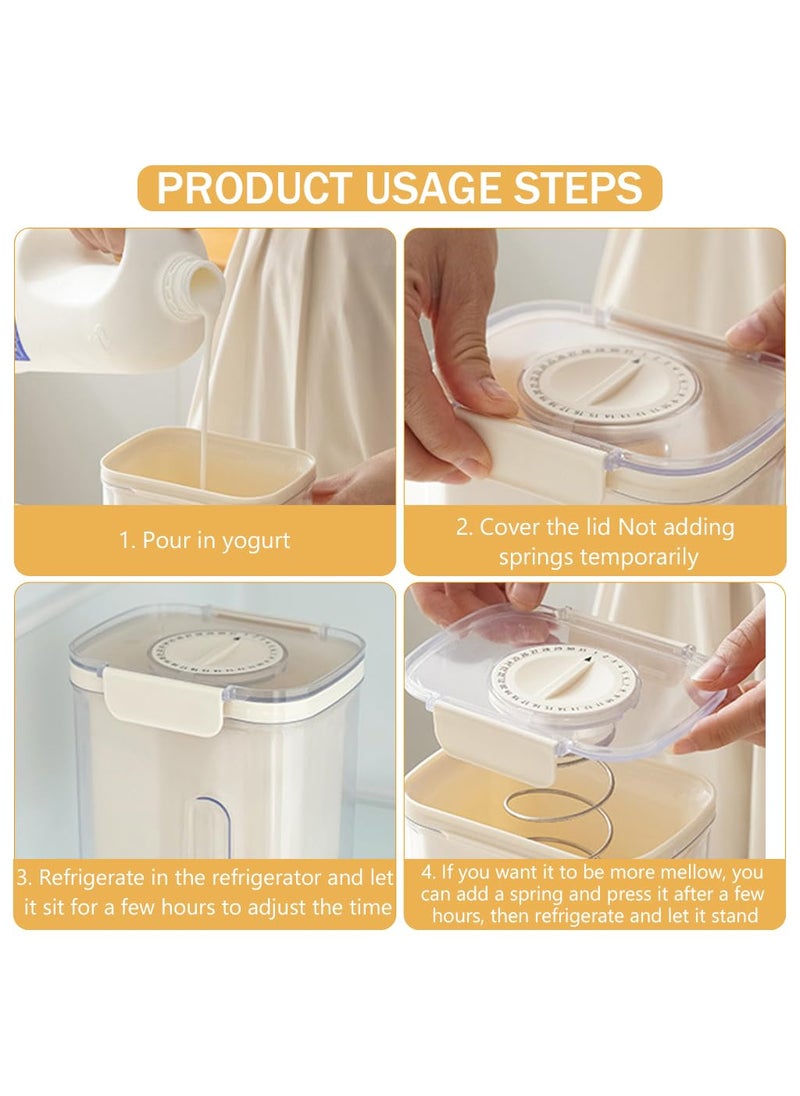 PRODUCT USAGE STEPS

1. Pour in yogurt

2. Cover the lid Not adding springs temporarily

3. Refrigerate in the refrigerator and let it sit for a few hours to adjust the time

4. If you want it to be more mellow, you can add a spring and press it after a few hours, then refrigerate and let it stand