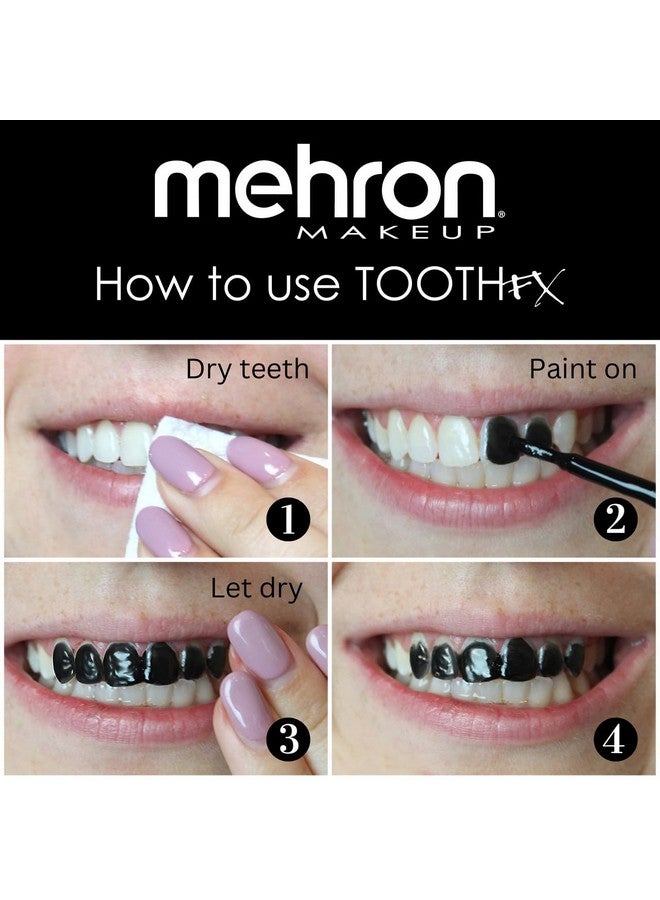 mehron®
MAKEUP

How to use TOOTHFX

Dry teeth
1

Paint on
2

Let dry
3

4