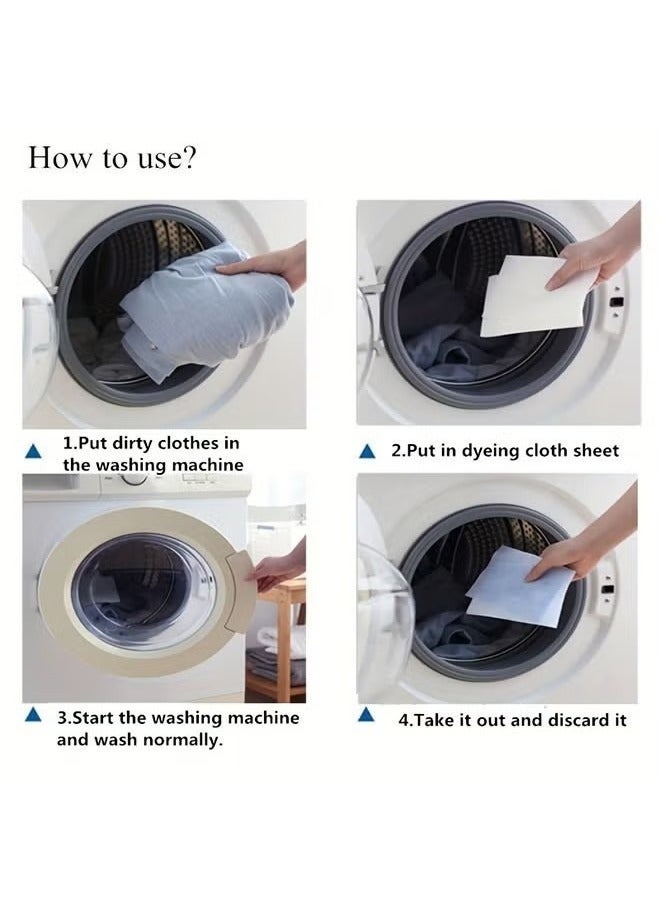 How to use?

▲ 1.Put dirty clothes in the washing machine

▲ 2.Put in dyeing cloth sheet

▲ 3.Start the washing machine and wash normally.

▲ 4.Take it out and discard it