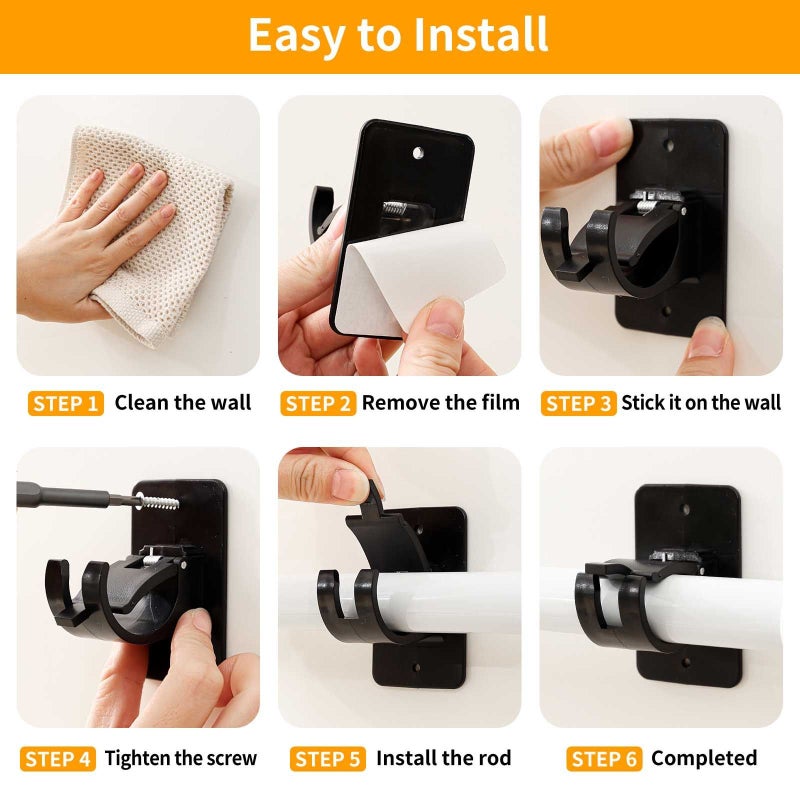 Easy to Install

STEP 1 Clean the wall

STEP 2 Remove the film

STEP 3 Stick it on the wall

STEP 4 Tighten the screw

STEP 5 Install the rod

STEP 6 Completed