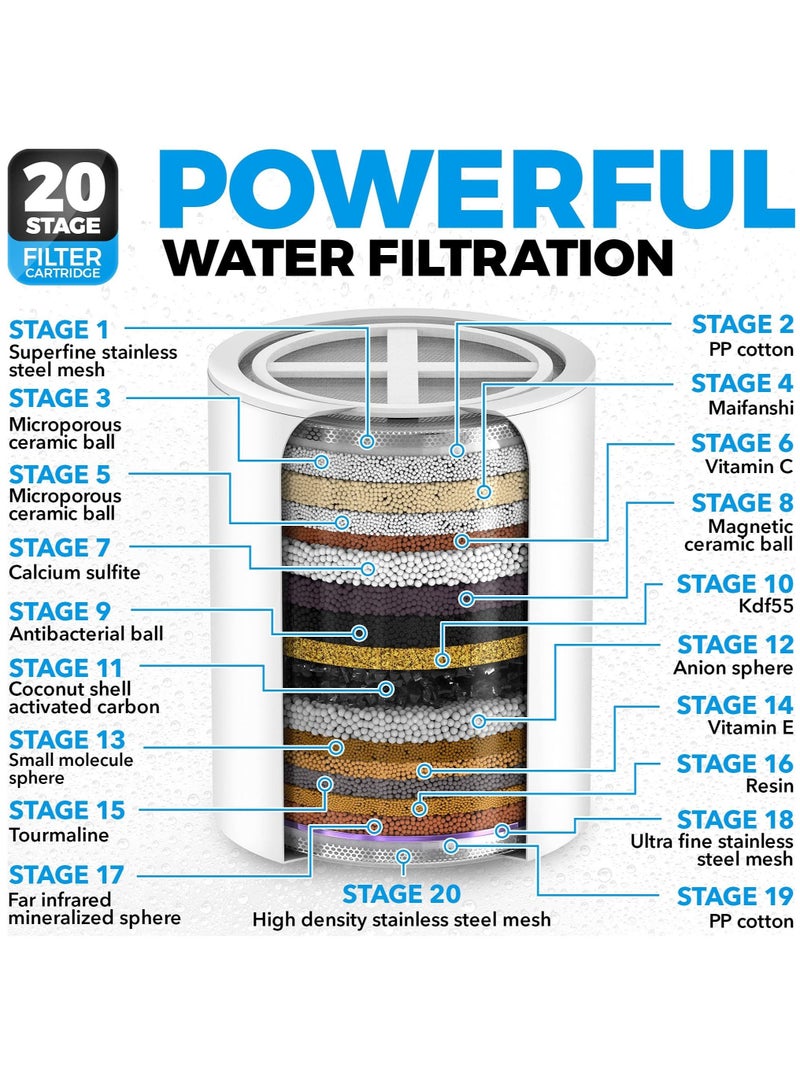 20 STAGE FILTER CARTRIDGE

POWERFUL WATER FILTRATION

STAGE 1
Superfine stainless steel mesh

STAGE 3
Microporous ceramic ball

STAGE 5
Microporous ceramic ball

STAGE 7
Calcium sulfite

STAGE 9
Antibacterial ball

STAGE 11
Coconut shell activated carbon

STAGE 13
Small molecule sphere

STAGE 15
Tourmaline

STAGE 17
Far infrared mineralized sphere

STAGE 2
PP cotton

STAGE 4
Maifanshi

STAGE 6
Vitamin C

STAGE 8
Magnetic ceramic ball

STAGE 10
Kdf55

STAGE 12
Anion sphere

STAGE 14
Vitamin E

STAGE 16
Resin

STAGE 18
Ultra fine stainless steel mesh

STAGE 19
PP cotton

STAGE 20
High density stainless steel mesh