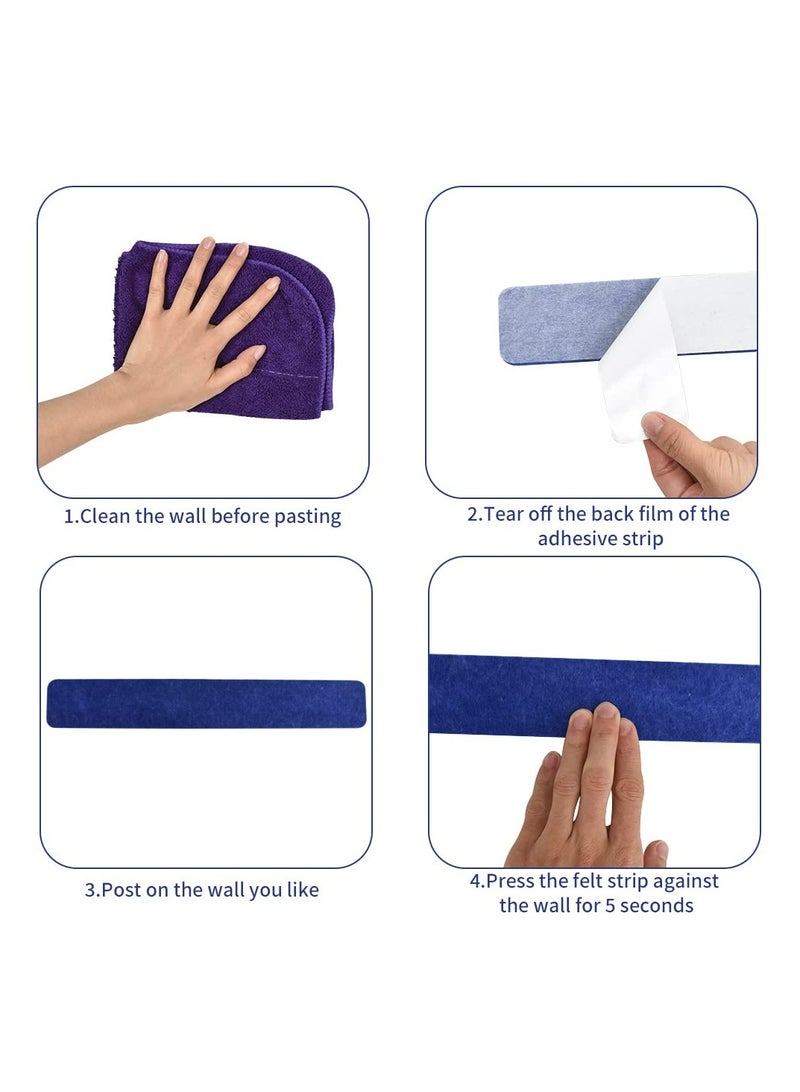 1.Clean the wall before pasting

2.Tear off the back film of the adhesive strip

3.Post on the wall you like

4.Press the felt strip against the wall for 5 seconds