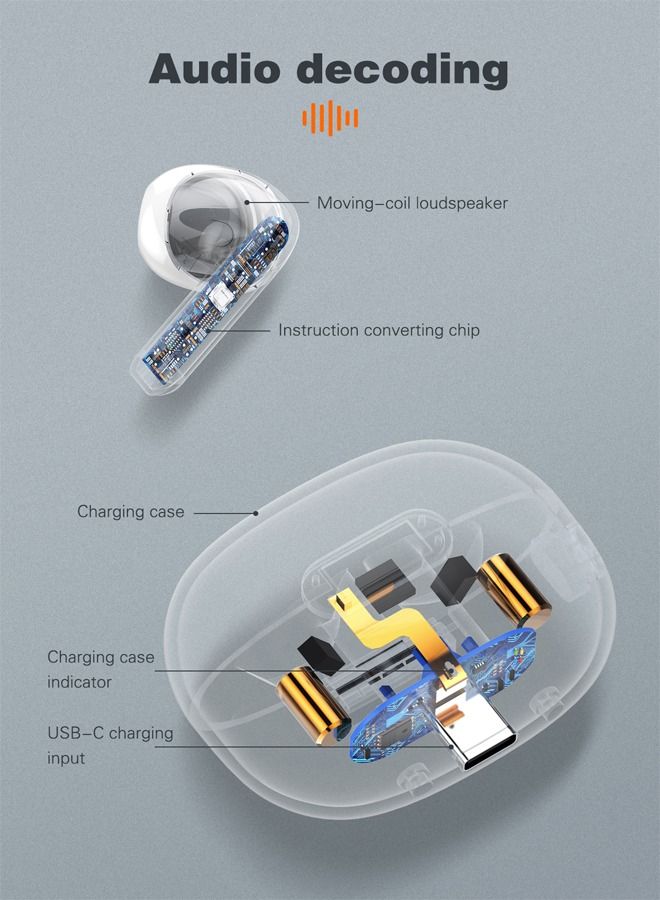 Audio decoding

Moving-coil loudspeaker

Instruction converting chip

Charging case

Charging case indicator

USB-C charging input