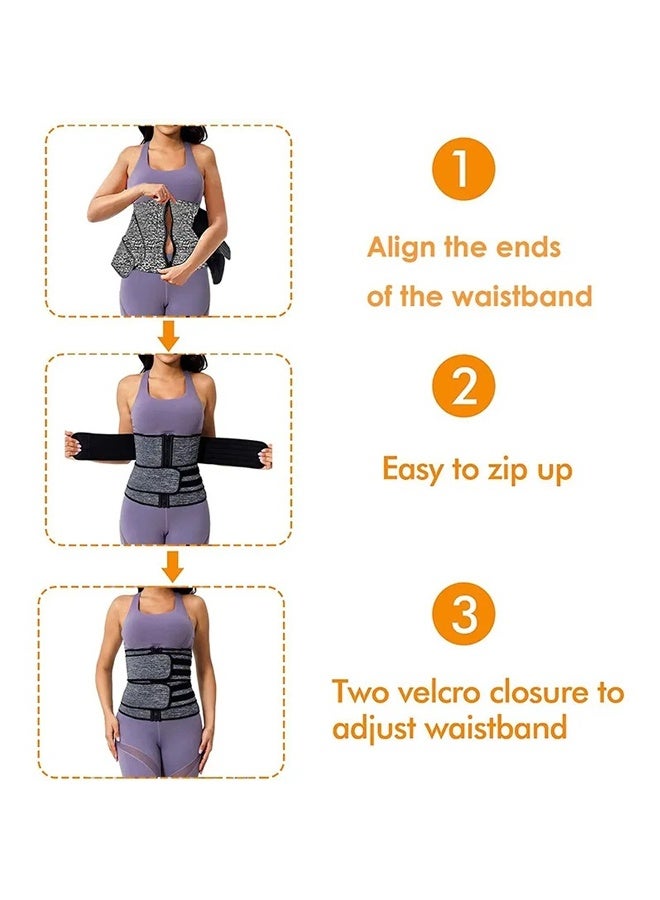 1

Align the ends of the waistband

2

Easy to zip up

3

Two velcro closure to adjust waistband