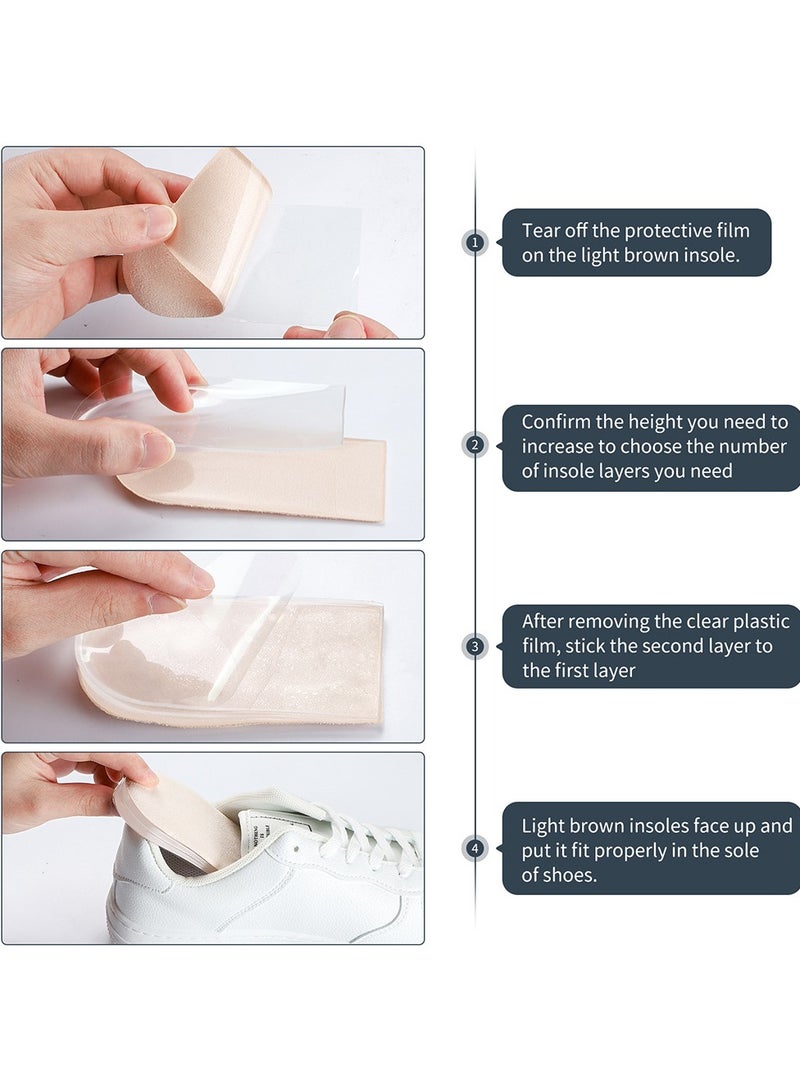 1 Tear off the protective film on the light brown insole.

2 Confirm the height you need to increase to choose the number of insole layers you need

3 After removing the clear plastic film, stick the second layer to the first layer

4 Light brown insoles face up and put it fit properly in the sole of shoes.