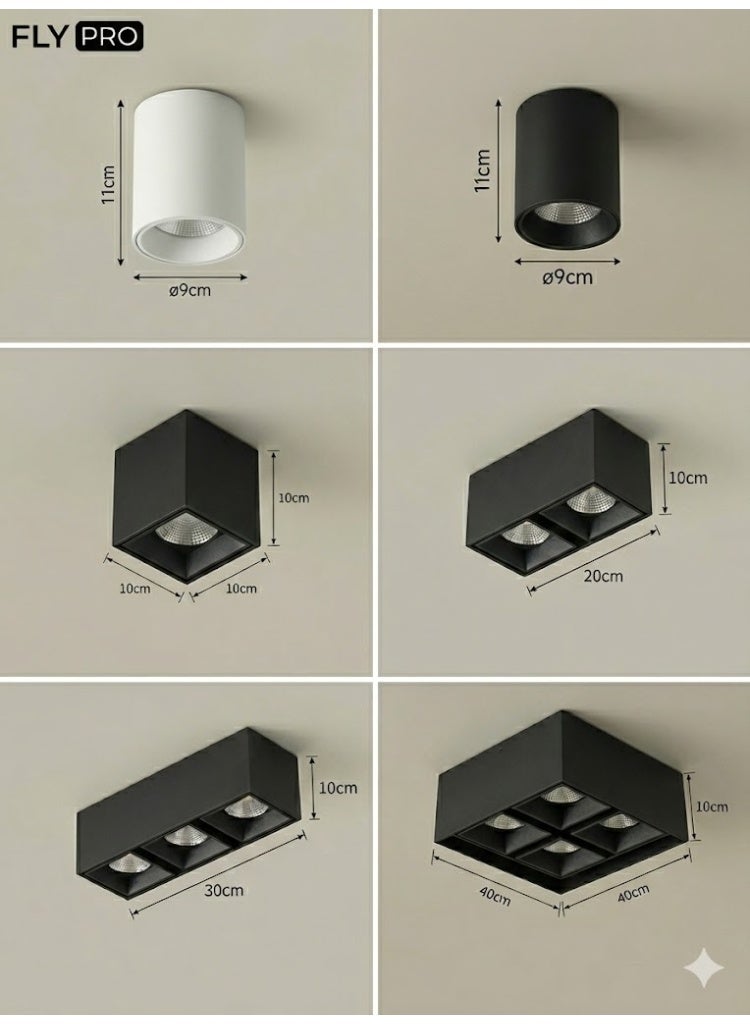 FLY PRO

11cm
ø9cm

11cm
ø9cm

10cm
10cm
10cm

10cm
20cm

10cm
30cm

10cm
40cm
40cm