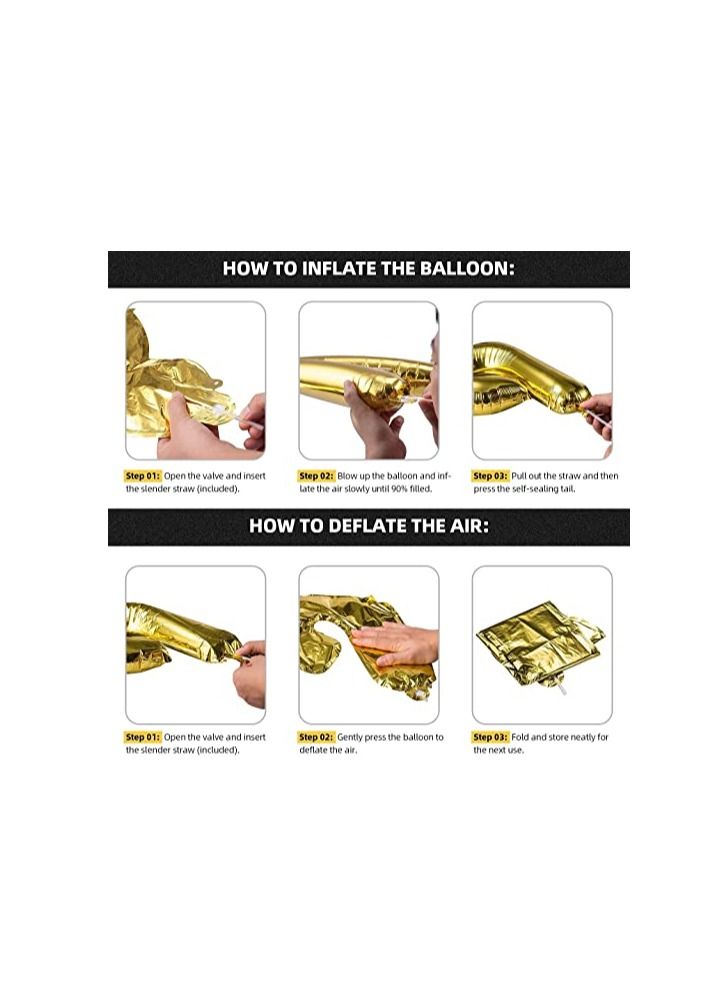 HOW TO INFLATE THE BALLOON:

Step 01: Open the valve and insert the slender straw (included).

Step 02: Blow up the balloon and inflate the air slowly until 90% filled.

Step 03: Pull out the straw and then press the self-sealing tail.

HOW TO DEFLATE THE AIR:

Step 01: Open the valve and insert the slender straw (included).

Step 02: Gently press the balloon to deflate the air.

Step 03: Fold and store neatly for the next use.