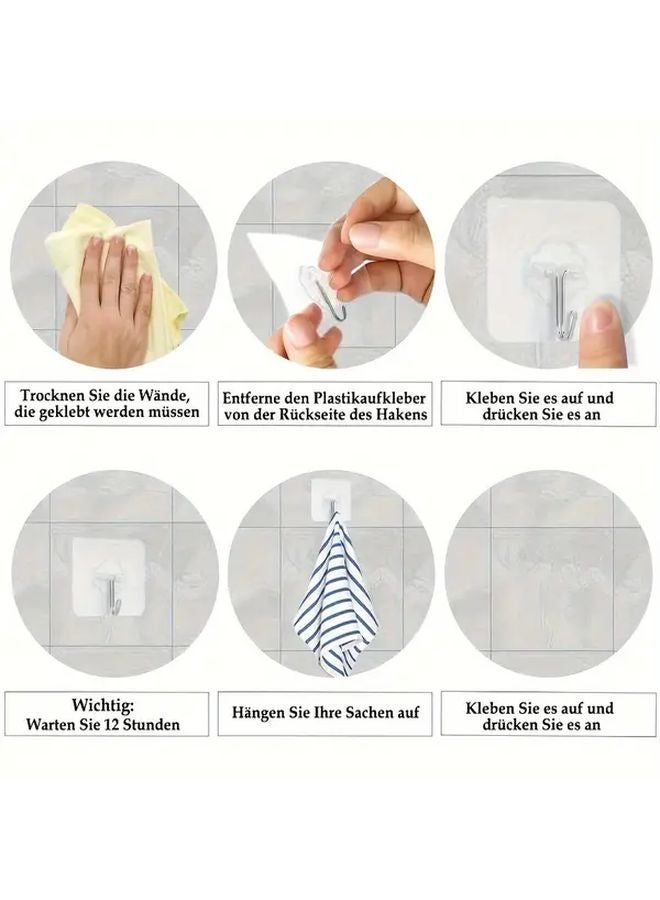 Trocknen Sie die Wände, die geklebt werden müssen

Entferne den Plastikaufkleber von der Rückseite des Hakens

Kleben Sie es auf und drücken Sie es an

Wichtig: Warten Sie 12 Stunden

Hängen Sie Ihre Sachen auf

Kleben Sie es auf und drücken Sie es an