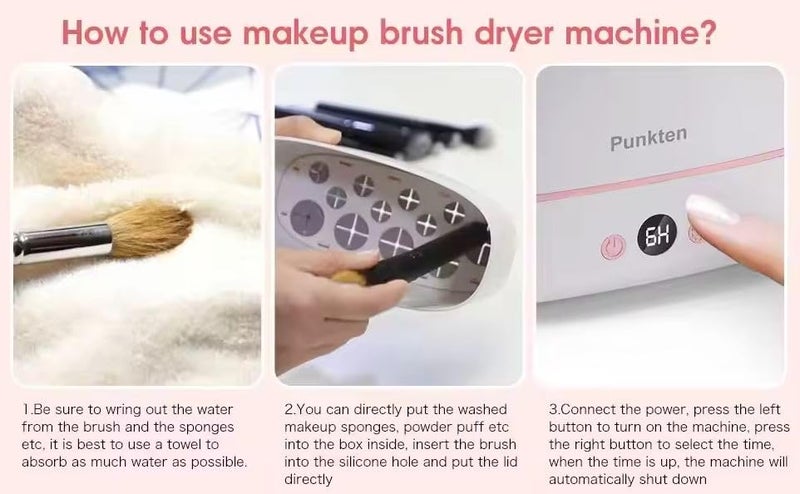 How to use makeup brush dryer machine?

Punkten

6H

1.Be sure to wring out the water from the brush and the sponges etc, it is best to use a towel to absorb as much water as possible.

2.You can directly put the washed makeup sponges, powder puff etc into the box inside, insert the brush into the silicone hole and put the lid directly

3.Connect the power, press the left button to turn on the machine, press the right button to select the time, when the time is up, the machine will automatically shut down