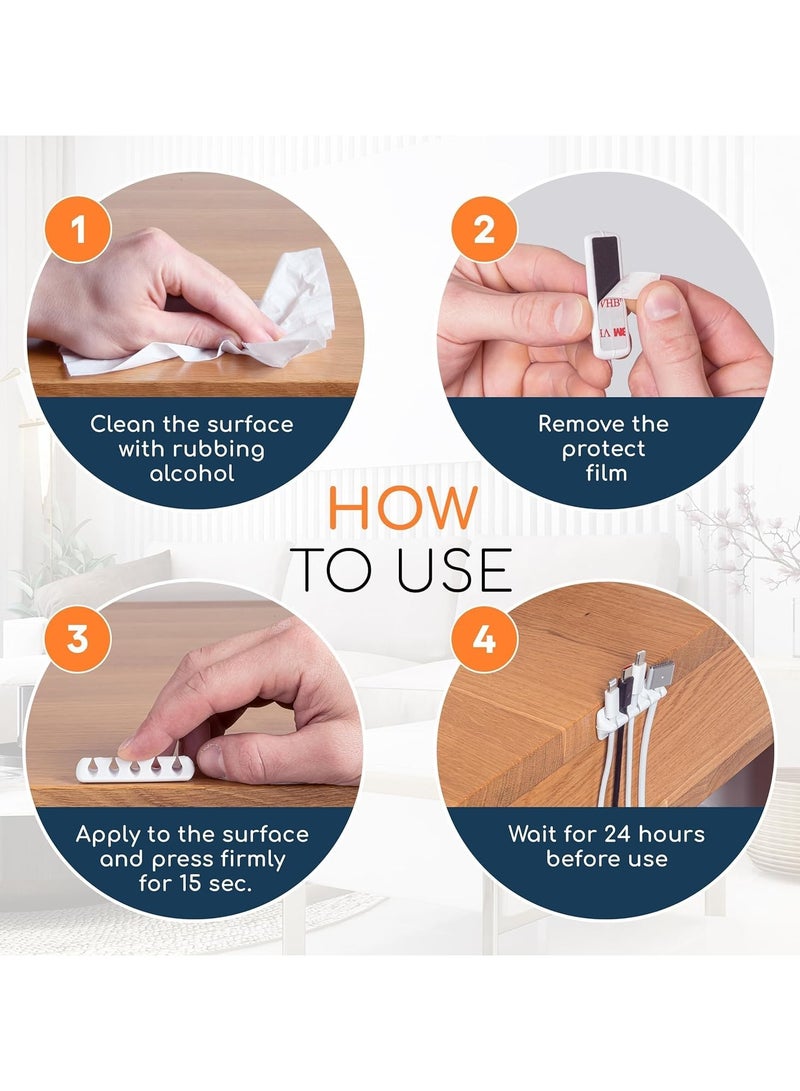 1
Clean the surface with rubbing alcohol

2
VHB
Remove the protect film

HOW
TO USE

3
Apply to the surface and press firmly for 15 sec.

4
Wait for 24 hours before use