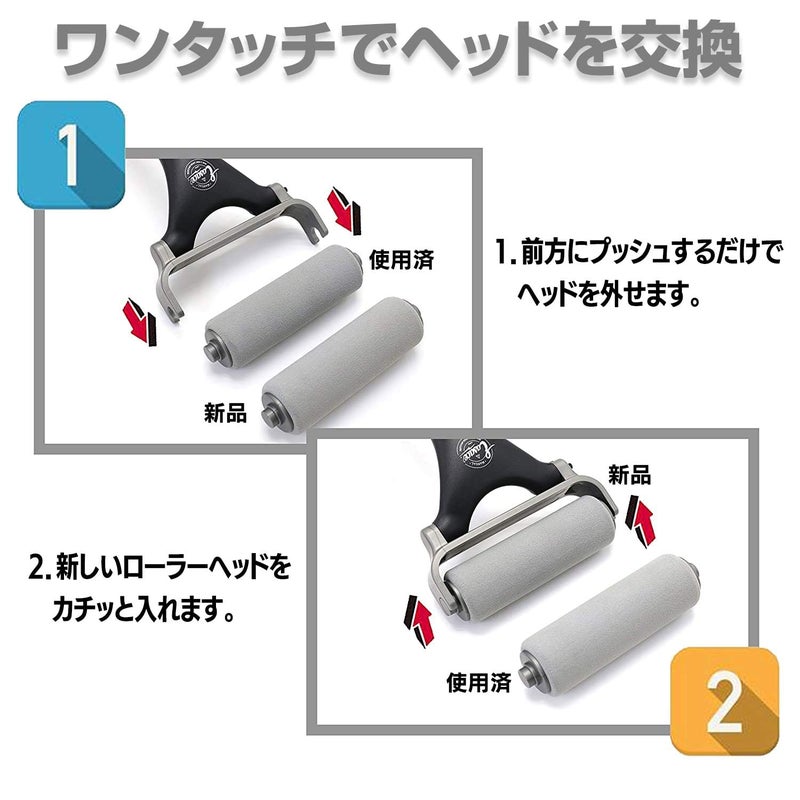 ワンタッチでヘッドを交換

1

使用済

新品

1. 前方にプッシュするだけでヘッドを外せます。

新品

使用済

2. 新しいローラーヘッドをカチッと入れます。

2