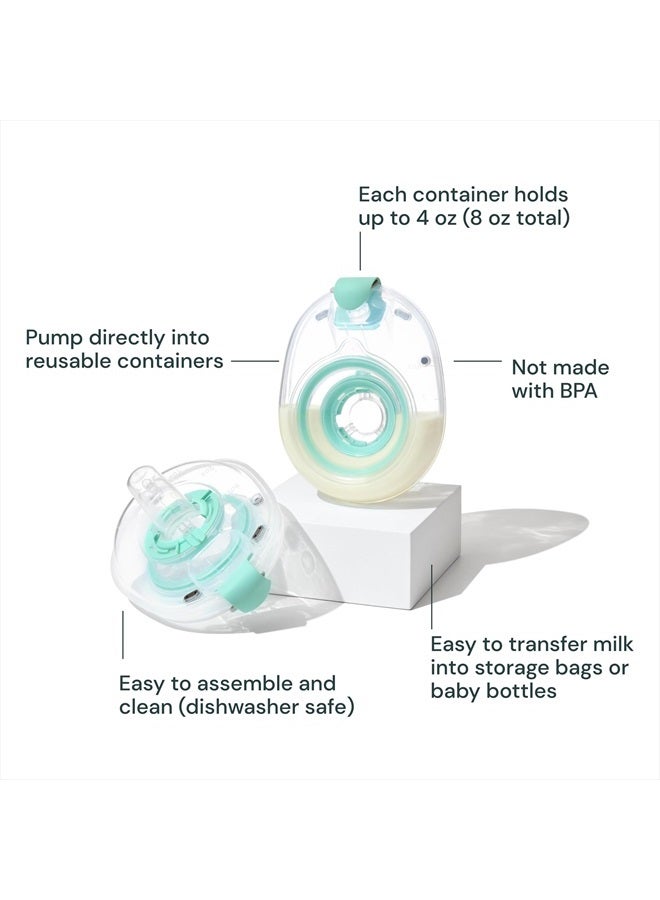 Each container holds up to 4 oz (8 oz total)

Pump directly into reusable containers

Not made with BPA

Easy to transfer milk into storage bags or baby bottles

Easy to assemble and clean (dishwasher safe)