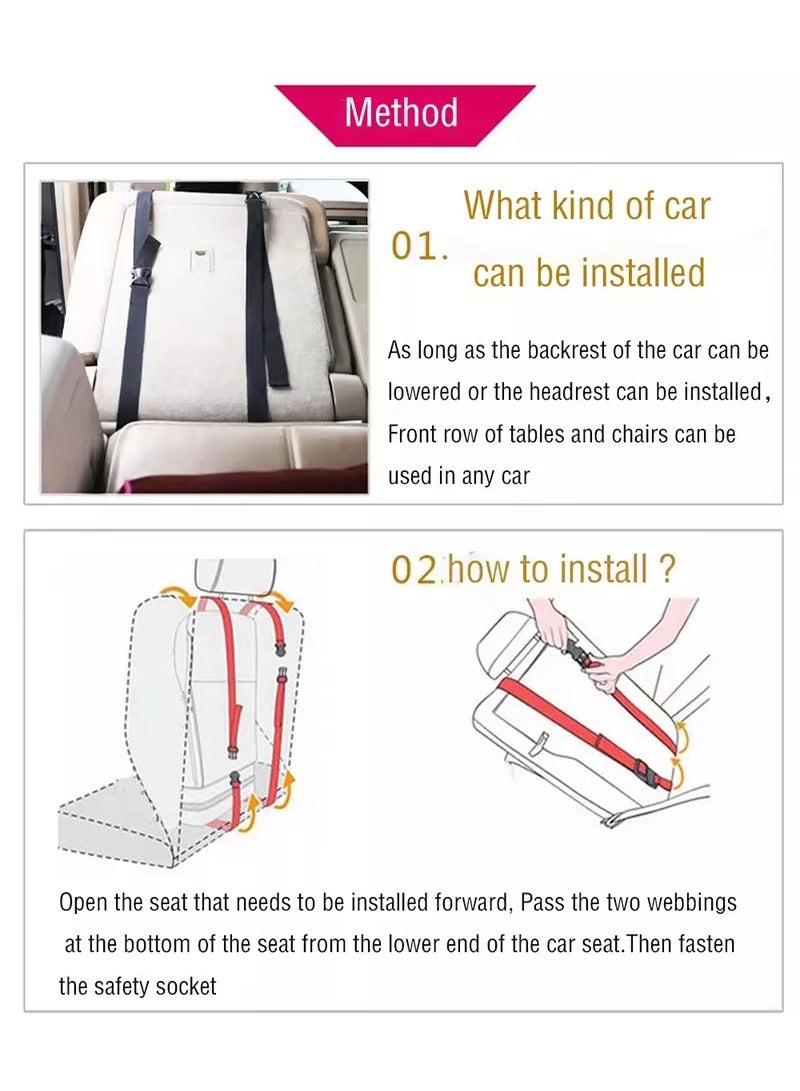 Method

01. What kind of car can be installed

As long as the backrest of the car can be lowered or the headrest can be installed, Front row of tables and chairs can be used in any car

02.how to install ?

Open the seat that needs to be installed forward, Pass the two webbings at the bottom of the seat from the lower end of the car seat.Then fasten the safety socket