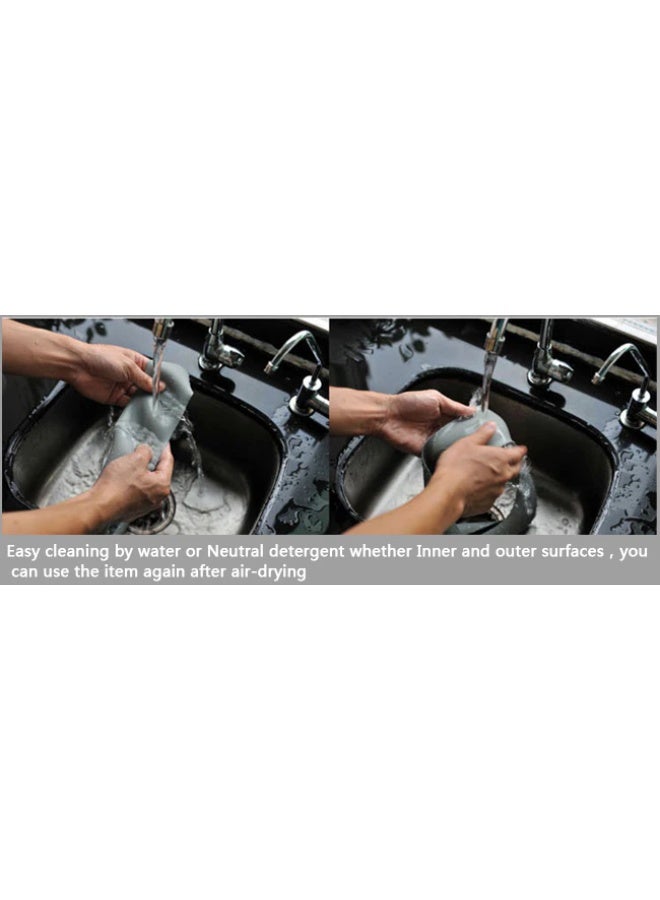 Easy cleaning by water or Neutral detergent whether Inner and outer surfaces , you can use the item again after air-drying