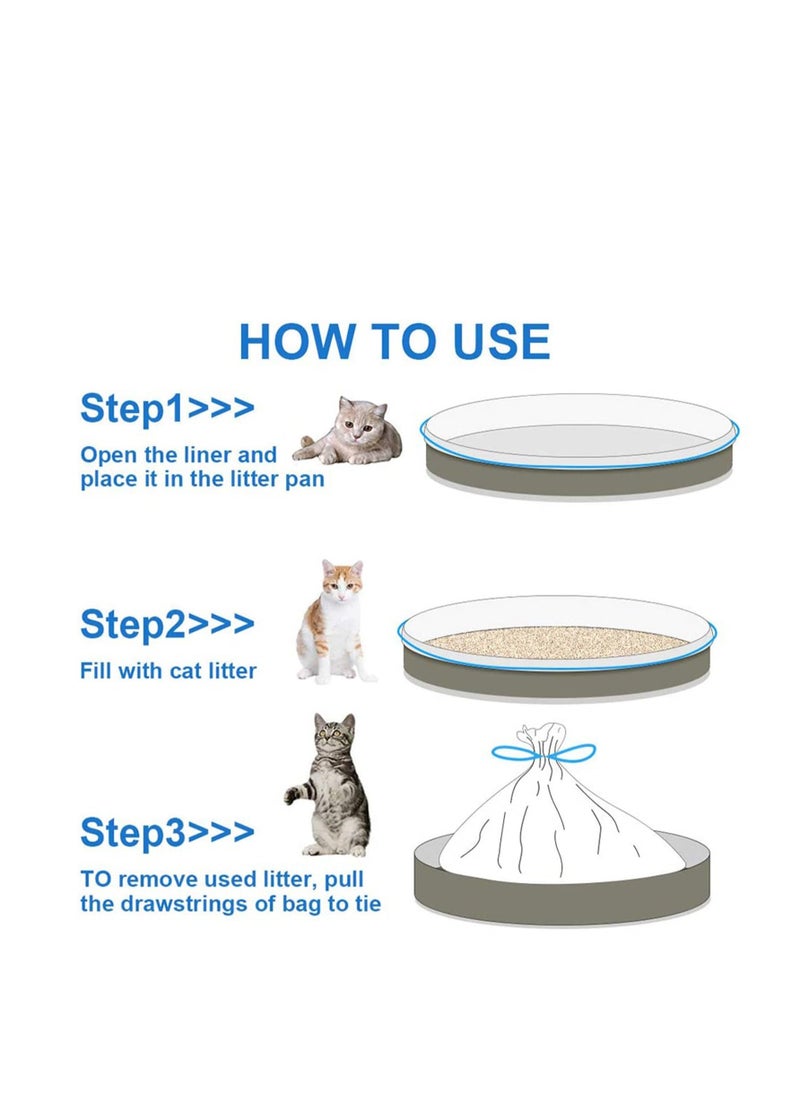 HOW TO USE

Step1>>>

Open the liner and place it in the litter pan

Step2>>>

Fill with cat litter

Step3>>>

TO remove used litter, pull the drawstrings of bag to tie