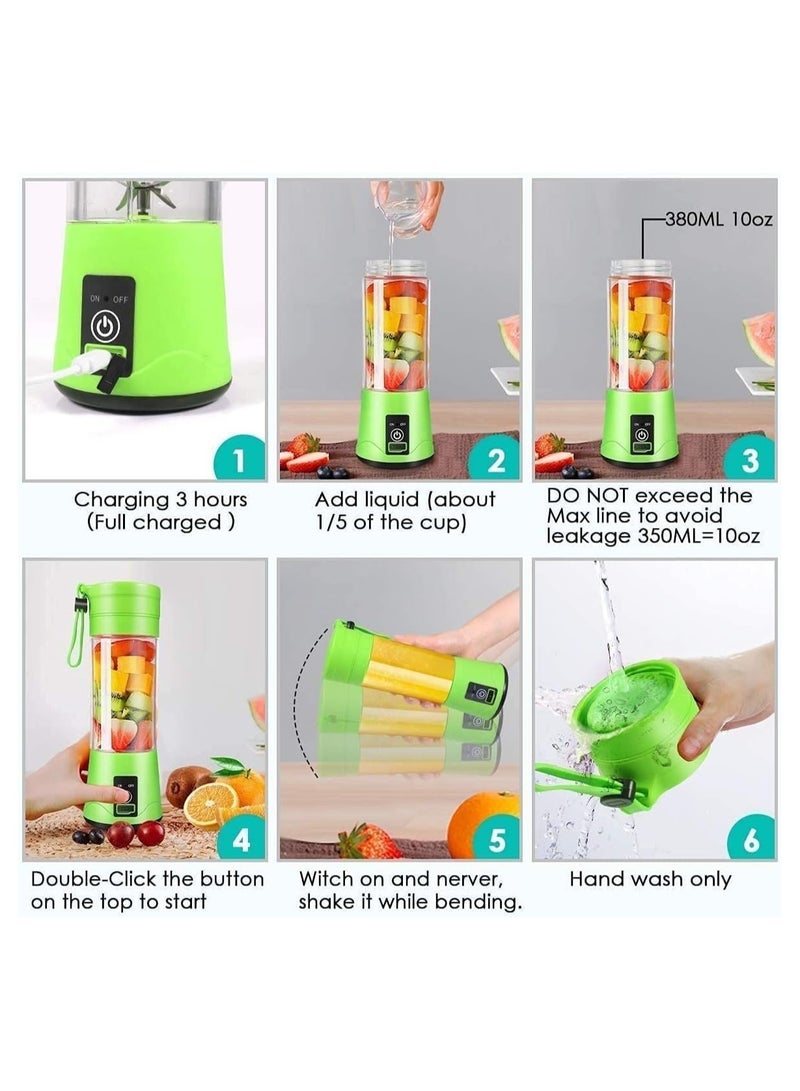 ON OFF

1

Charging 3 hours (Full charged )

2

Add liquid (about 1/5 of the cup)

380ML 10oz

3

DO NOT exceed the Max line to avoid leakage 350ML=10oz

4

Double-Click the button on the top to start

5

Witch on and nerver, shake it while bending.

6

Hand wash only