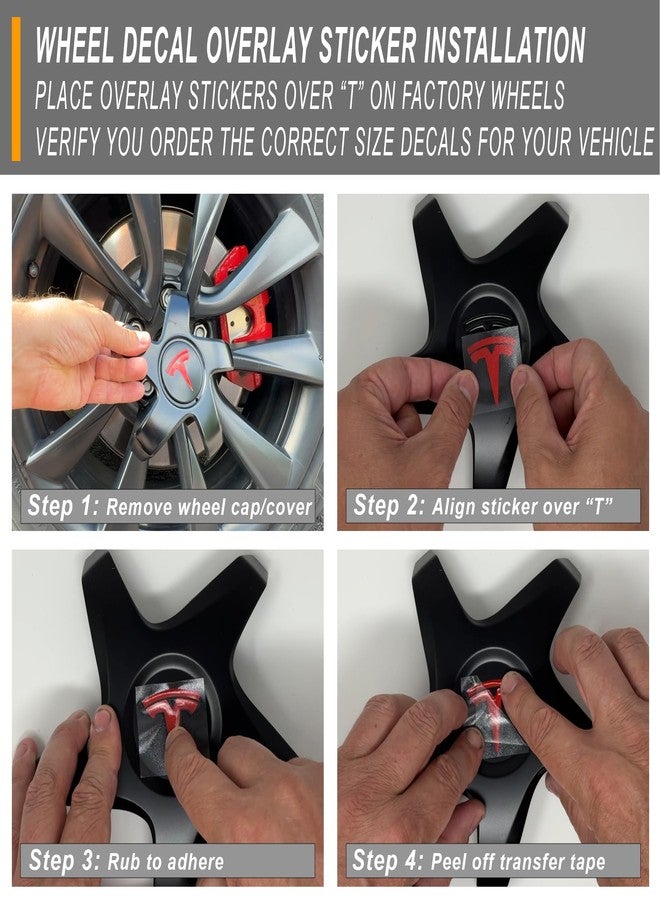 WHEEL DECAL OVERLAY STICKER INSTALLATION
PLACE OVERLAY STICKERS OVER "T" ON FACTORY WHEELS
VERIFY YOU ORDER THE CORRECT SIZE DECALS FOR YOUR VEHICLE

Step 1: Remove wheel cap/cover

Step 2: Align sticker over "T"

Step 3: Rub to adhere

Step 4: Peel off transfer tape