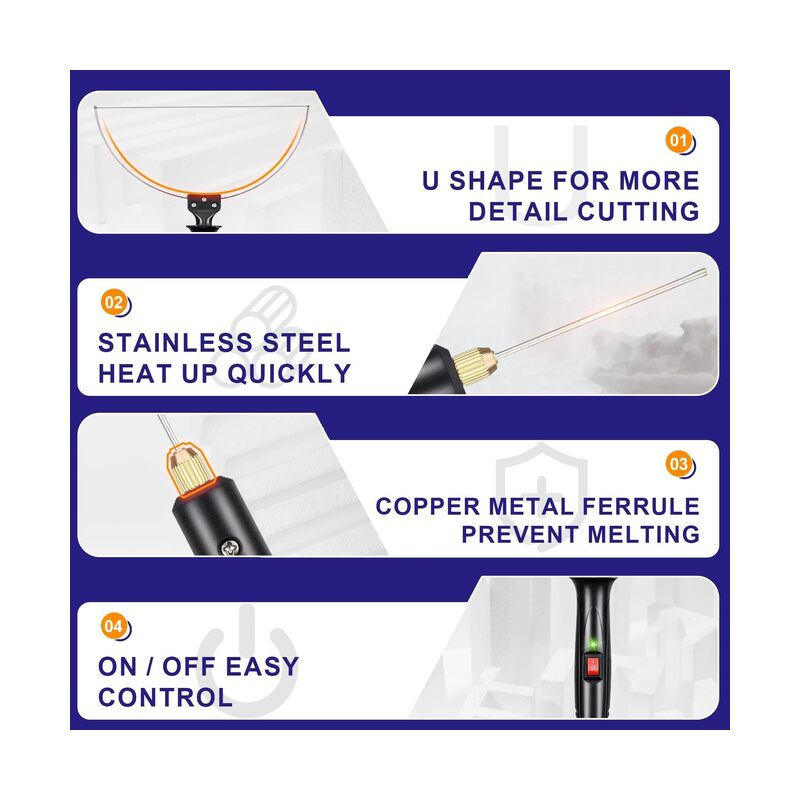 01

U SHAPE FOR MORE DETAIL CUTTING

02

STAINLESS STEEL HEAT UP QUICKLY

03

COPPER METAL FERRULE PREVENT MELTING

04

ON / OFF EASY CONTROL