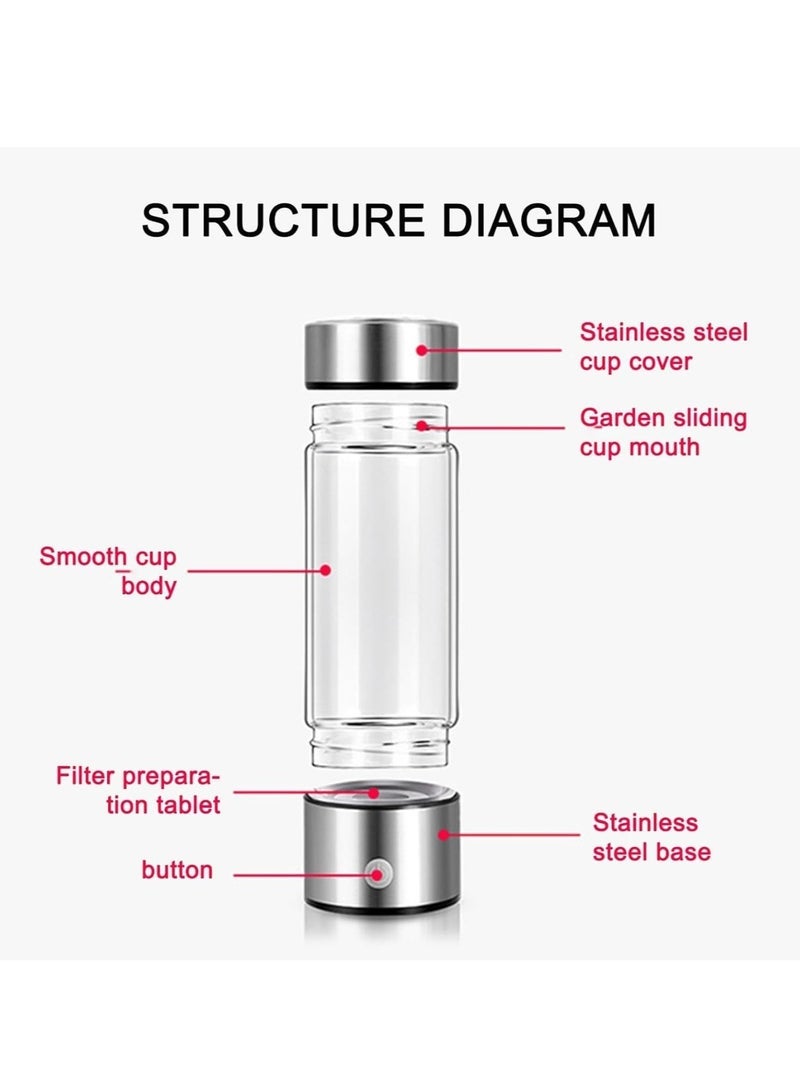 STRUCTURE DIAGRAM

Stainless steel cup cover

Garden sliding cup mouth

Smooth cup body

Filter preparation tablet

button

Stainless steel base