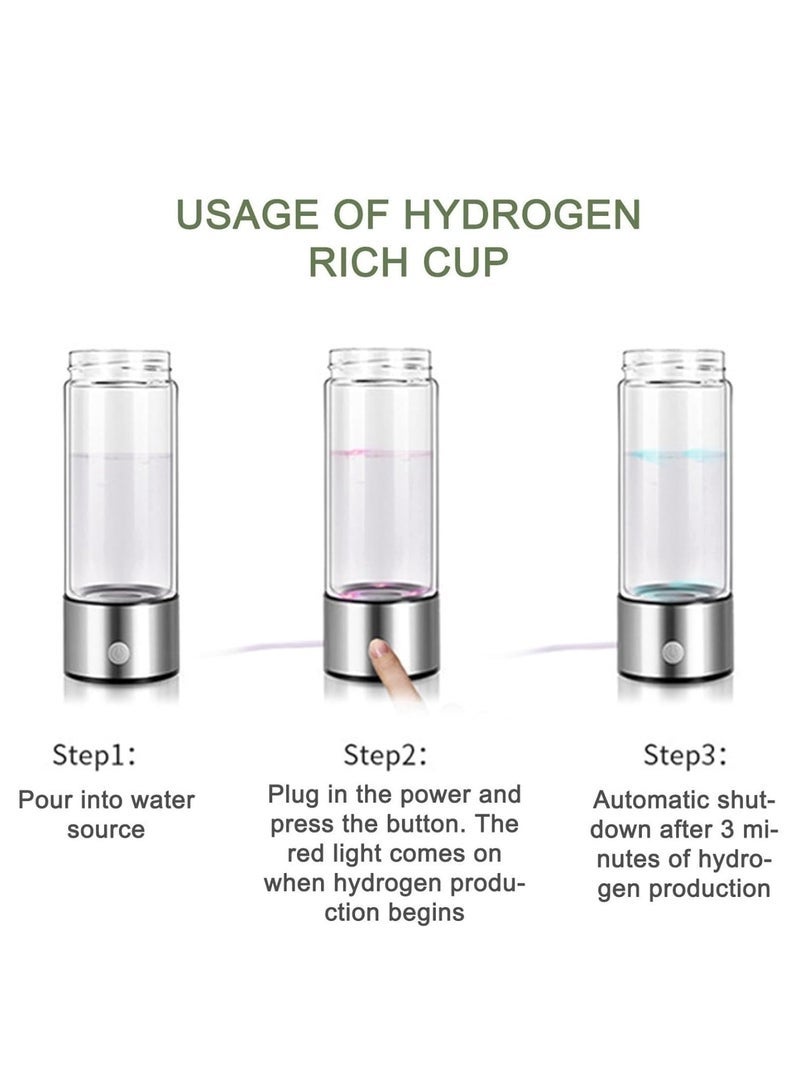 USAGE OF HYDROGEN RICH CUP

Step1:

Pour into water source

Step2:

Plug in the power and press the button. The red light comes on when hydrogen production begins

Step3:

Automatic shutdown after 3 minutes of hydrogen production