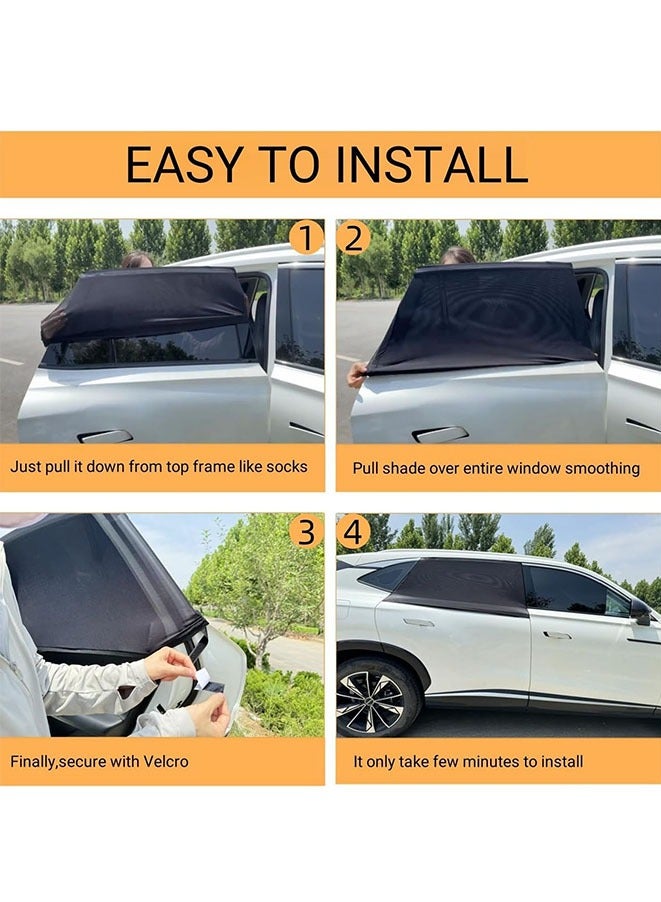 EASY TO INSTALL

1

Just pull it down from top frame like socks

2

Pull shade over entire window smoothing

3

Finally,secure with Velcro

4

It only take few minutes to install