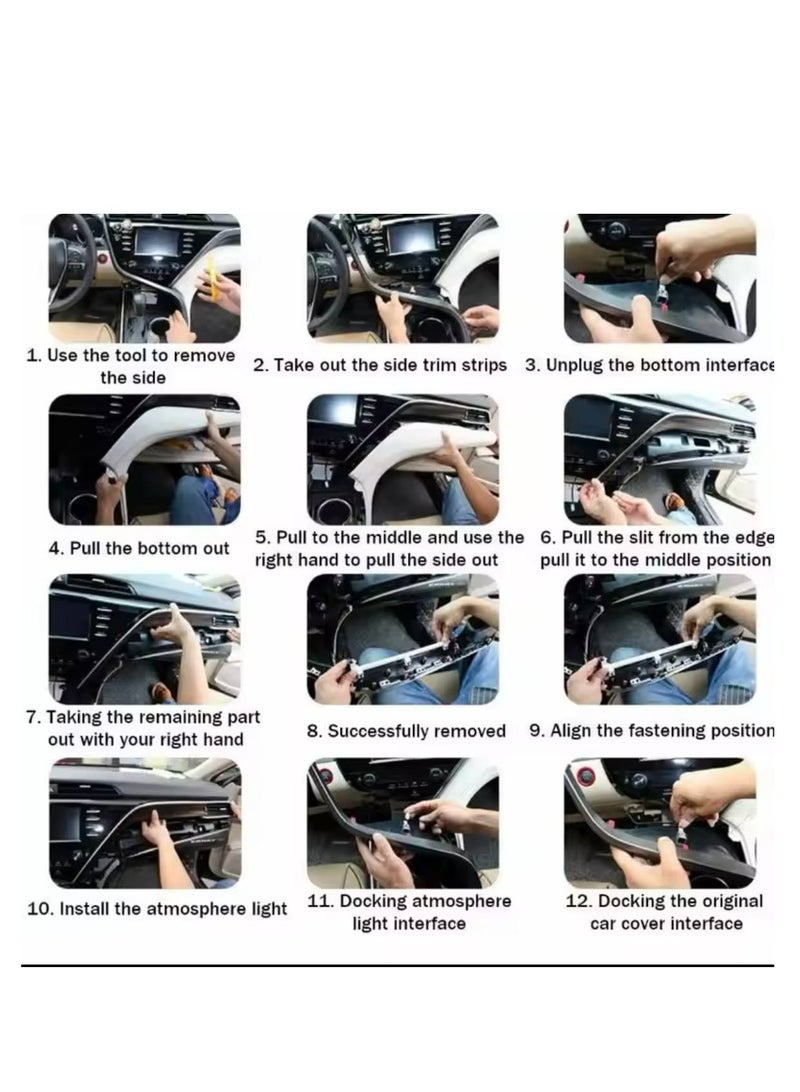 1. Use the tool to remove the side

2. Take out the side trim strips

3. Unplug the bottom interface

4. Pull the bottom out

5. Pull to the middle and use the right hand to pull the side out

6. Pull the slit from the edge pull it to the middle position

7. Taking the remaining part out with your right hand

8. Successfully removed

9. Align the fastening position

10. Install the atmosphere light

11. Docking atmosphere light interface

12. Docking the original car cover interface