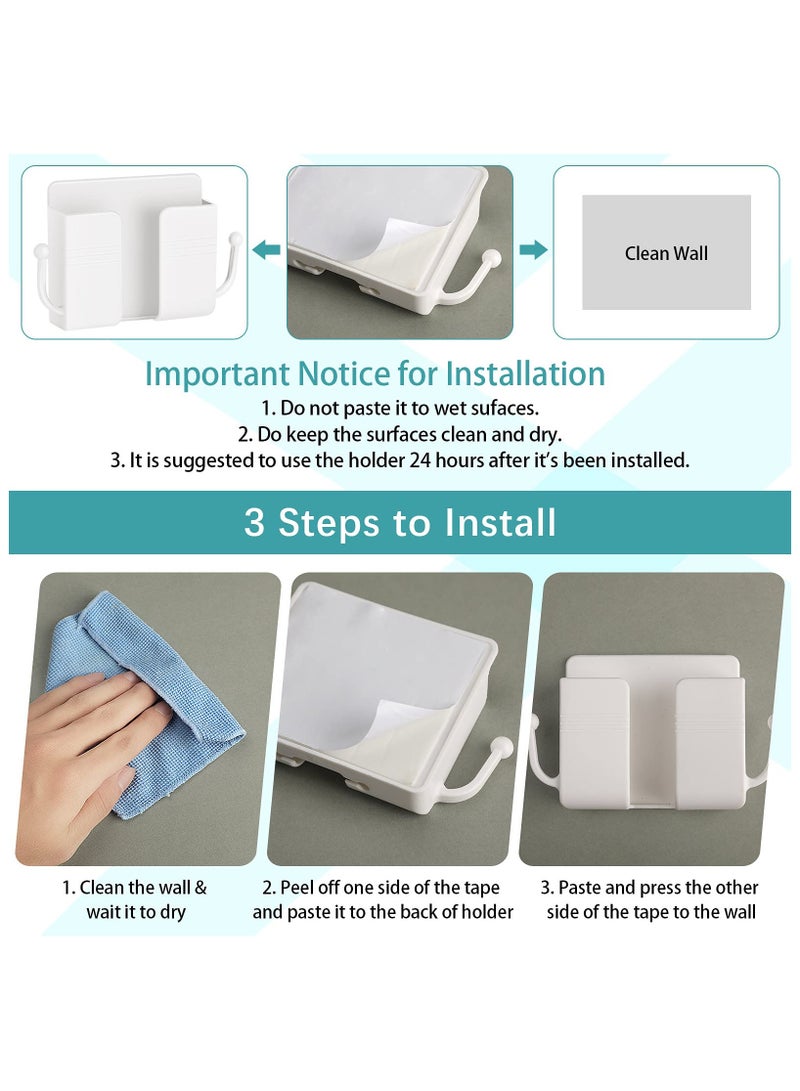 Clean Wall

Important Notice for Installation
1. Do not paste it to wet sufaces.
2. Do keep the surfaces clean and dry.
3. It is suggested to use the holder 24 hours after it's been installed.

3 Steps to Install

1. Clean the wall & wait it to dry

2. Peel off one side of the tape and paste it to the back of holder

3. Paste and press the other side of the tape to the wall