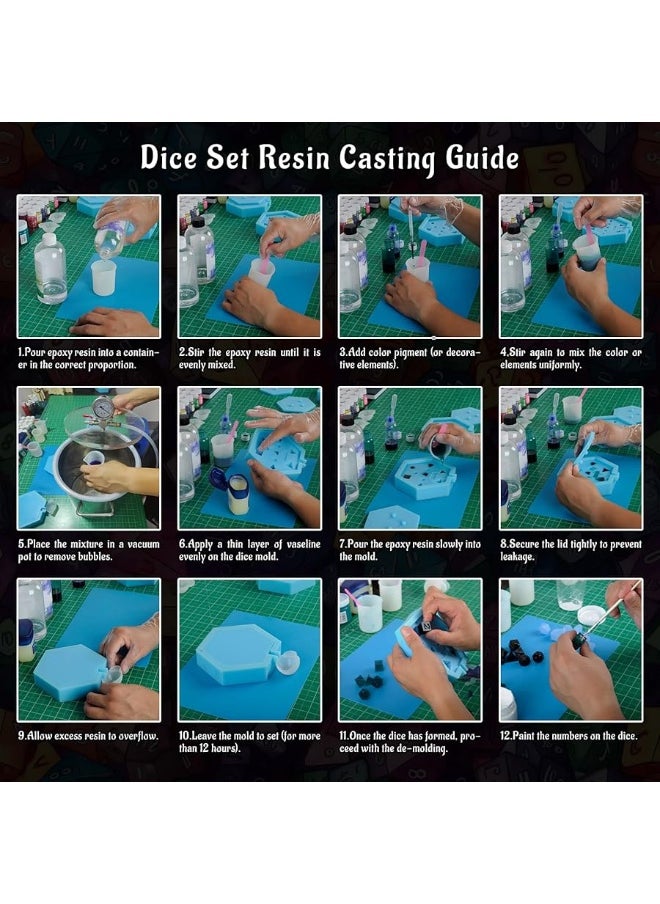 Dice Set Resin Casting Guide

1.Pour epoxy resin into a container in the correct proportion.

2.Stir the epoxy resin until it is evenly mixed.

3.Add color pigment (or decorative elements).

4.Stir again to mix the color or elements uniformly.

5.Place the mixture in a vacuum pot to remove bubbles.

6.Apply a thin layer of vaseline evenly on the dice mold.

7.Pour the epoxy resin slowly into the mold.

8.Secure the lid tightly to prevent leakage.

9.Allow excess resin to overflow.

10.Leave the mold to set (for more than 12 hours).

11.Once the dice has formed, proceed with the de-molding.

12.Paint the numbers on the dice.