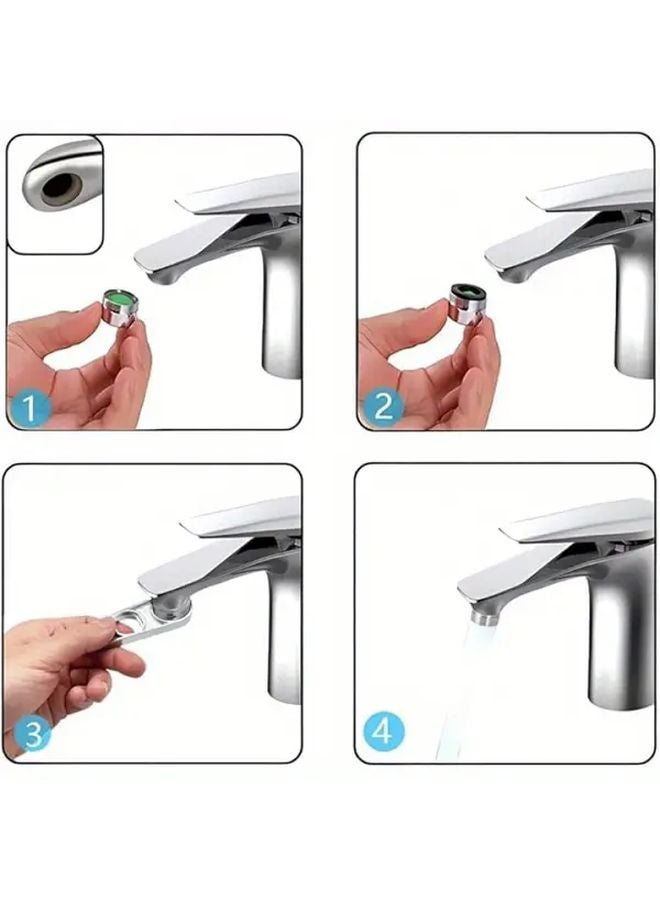 1

2

3

4