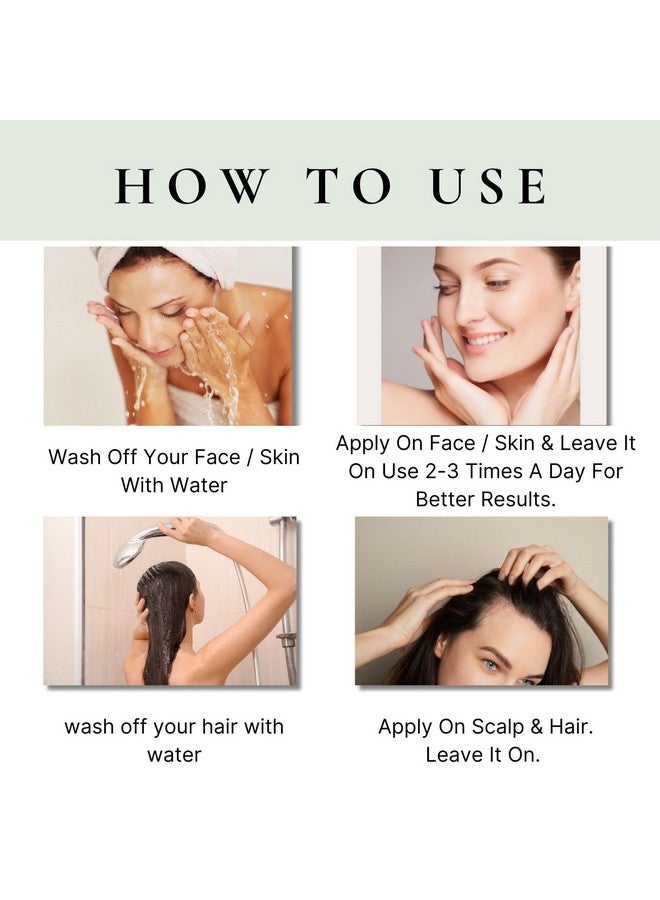 HOW TO USE

Wash Off Your Face / Skin With Water

Apply On Face / Skin & Leave It On Use 2-3 Times A Day For Better Results.

wash off your hair with water

Apply On Scalp & Hair. Leave It On.