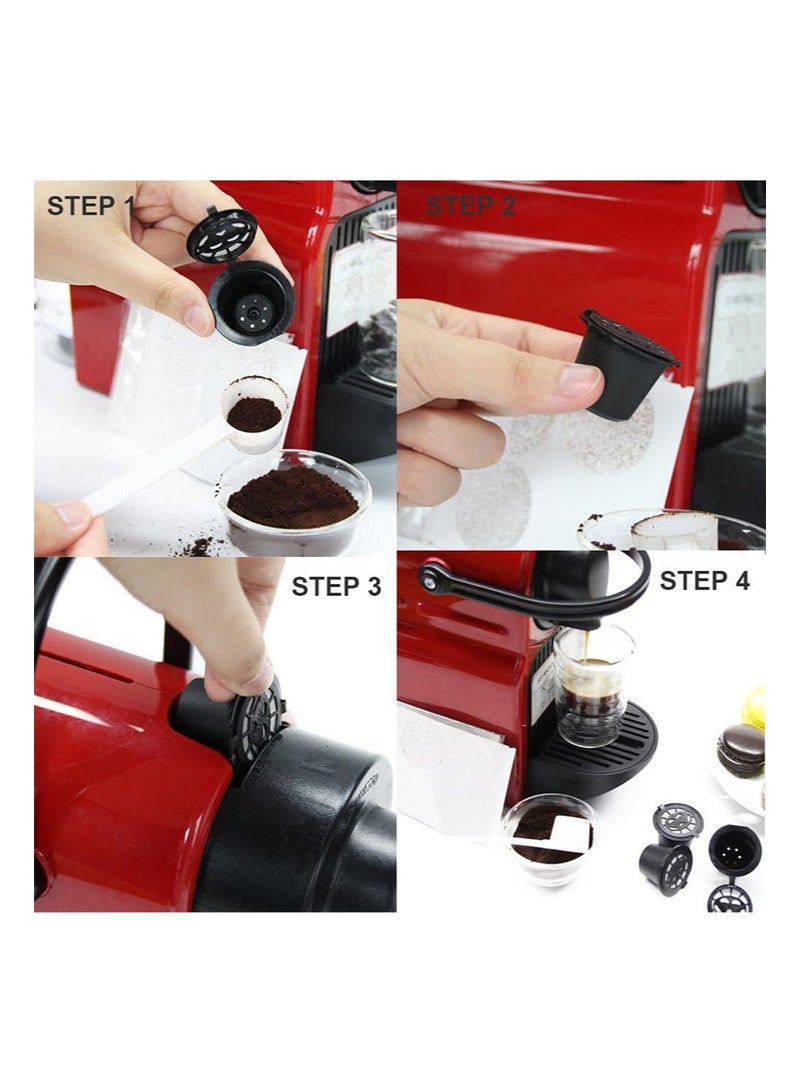 STEP 1

STEP 2

STEP 3

STEP 4