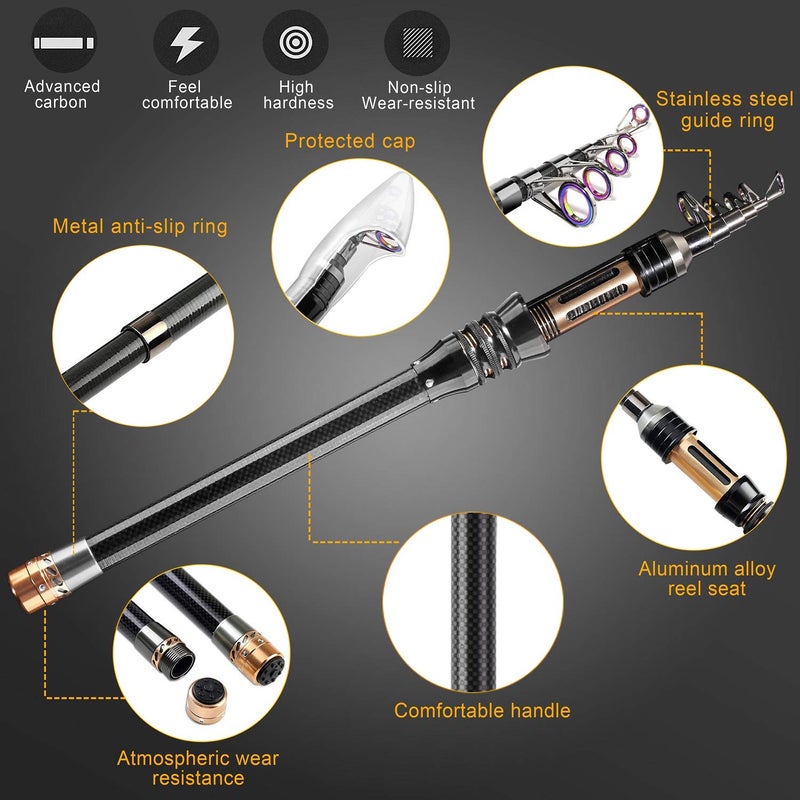 Advanced carbon

Feel comfortable

High hardness

Non-slip Wear-resistant

Stainless steel guide ring

Protected cap

Metal anti-slip ring

Aluminum alloy reel seat

Comfortable handle

Atmospheric wear resistance