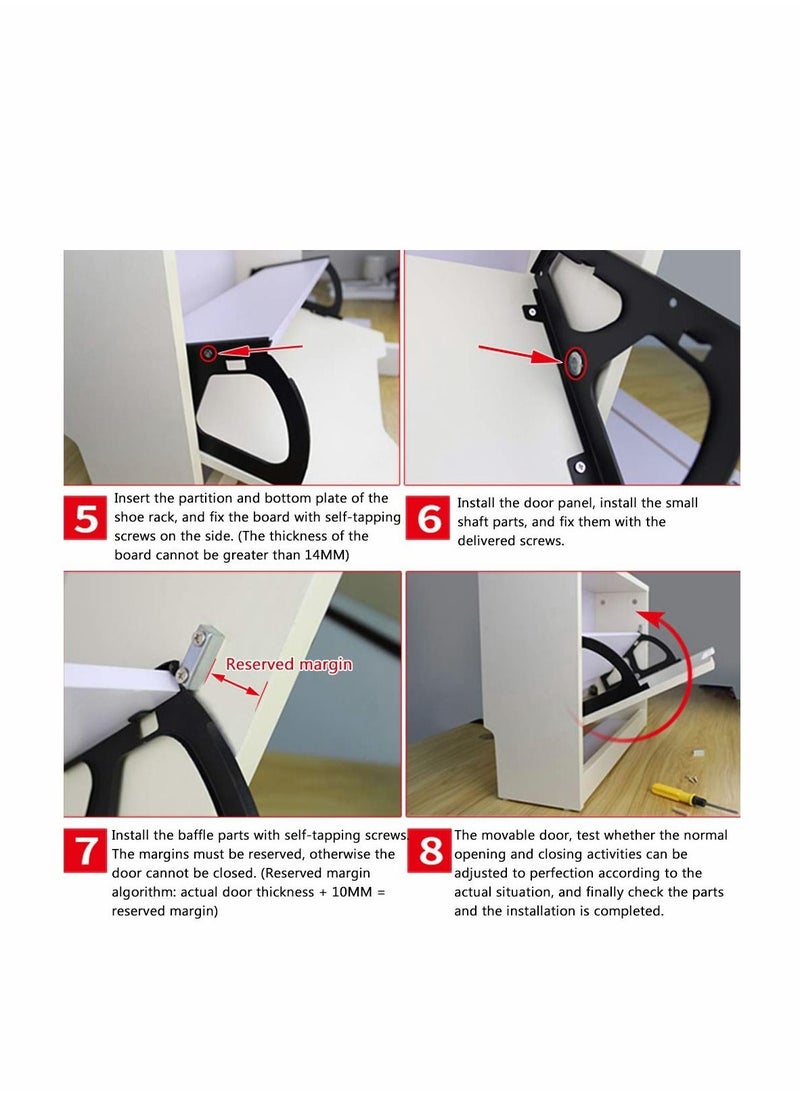 5 Insert the partition and bottom plate of the shoe rack, and fix the board with self-tapping screws on the side. (The thickness of the board cannot be greater than 14MM)

6 Install the door panel, install the small shaft parts, and fix them with the delivered screws.

Reserved margin

7 Install the baffle parts with self-tapping screws. The margins must be reserved, otherwise the door cannot be closed. (Reserved margin algorithm: actual door thickness + 10MM = reserved margin)

8 The movable door, test whether the normal opening and closing activities can be adjusted to perfection according to the actual situation, and finally check the parts and the installation is completed.