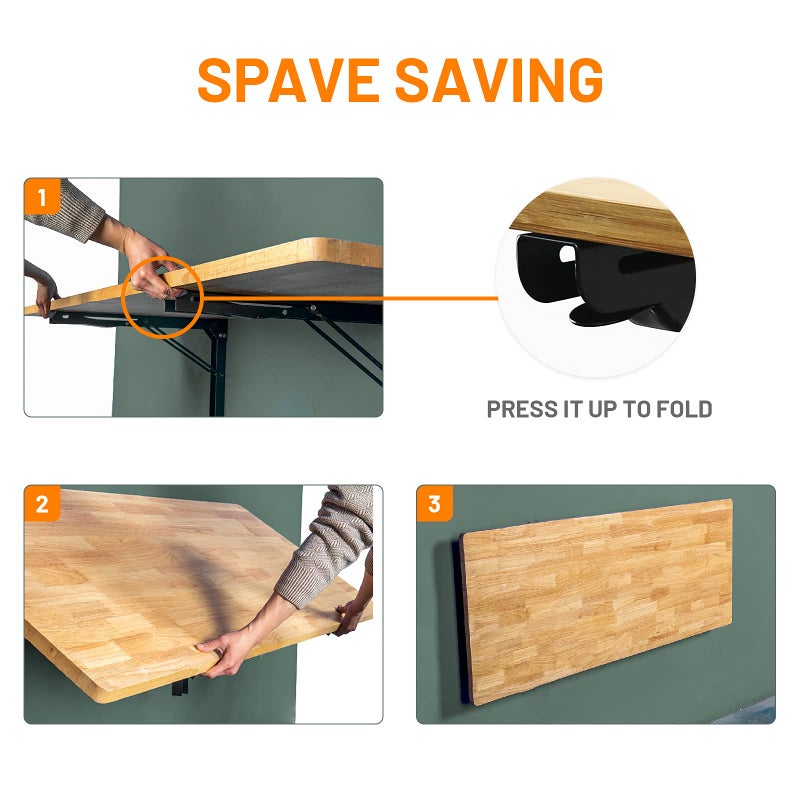 SPAVE SAVING

1

PRESS IT UP TO FOLD

2

3