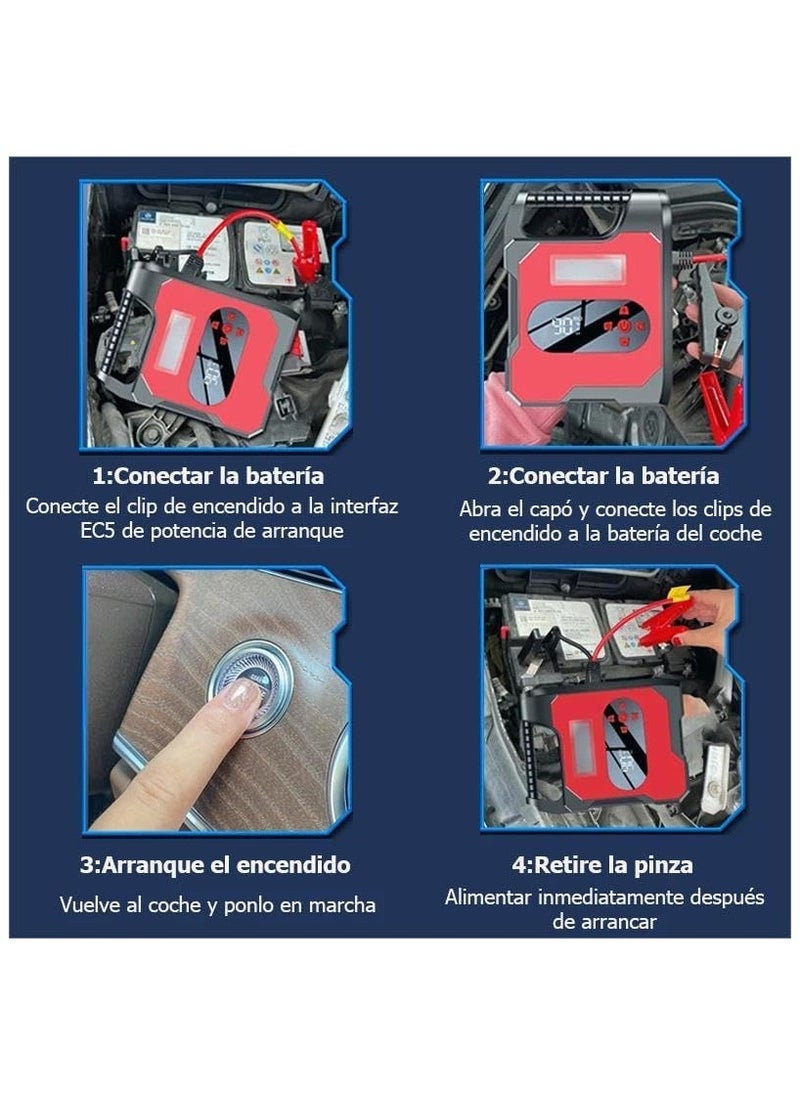 1:Conectar la batería

Conecte el clip de encendido a la interfaz EC5 de potencia de arranque

2:Conectar la batería

Abra el capó y conecte los clips de encendido a la batería del coche

3:Arranque el encendido

Vuelve al coche y ponlo en marcha

4:Retire la pinza

Alimentar inmediatamente después de arrancar