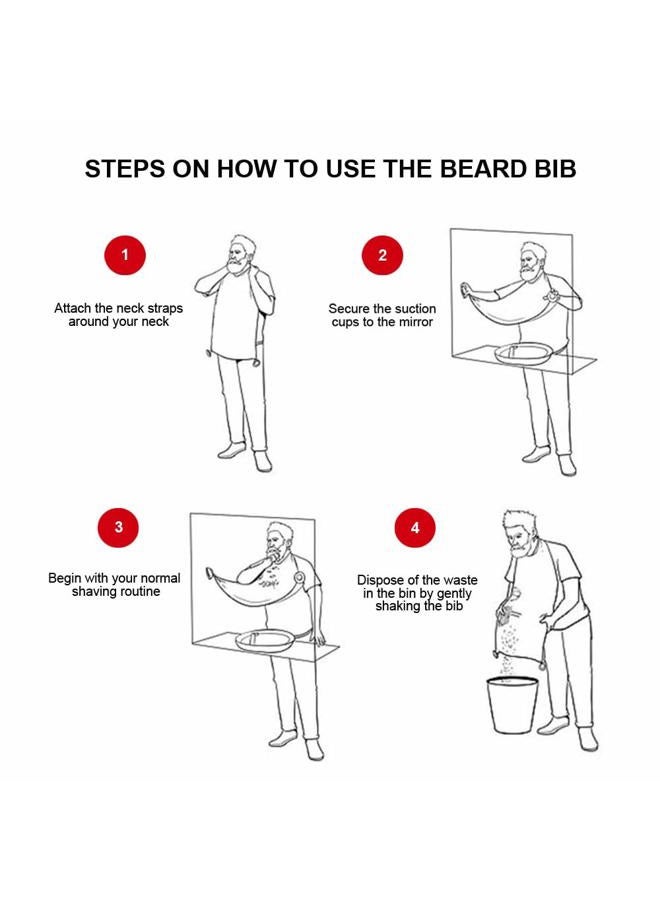 STEPS ON HOW TO USE THE BEARD BIB

1

Attach the neck straps around your neck

2

Secure the suction cups to the mirror

3

Begin with your normal shaving routine

4

Dispose of the waste in the bin by gently shaking the bib