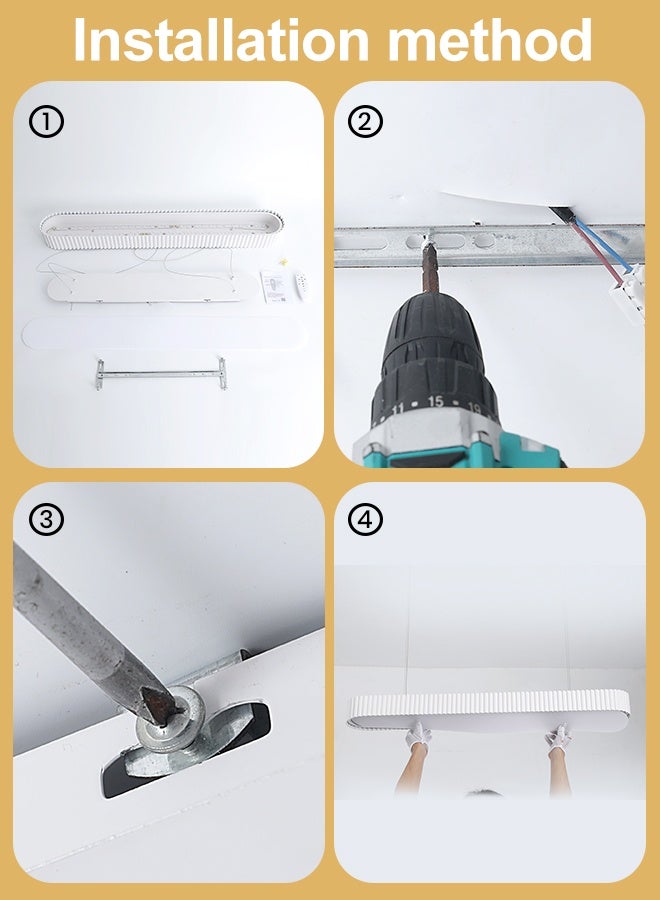 Installation method

①

②

11 15 19

③

④