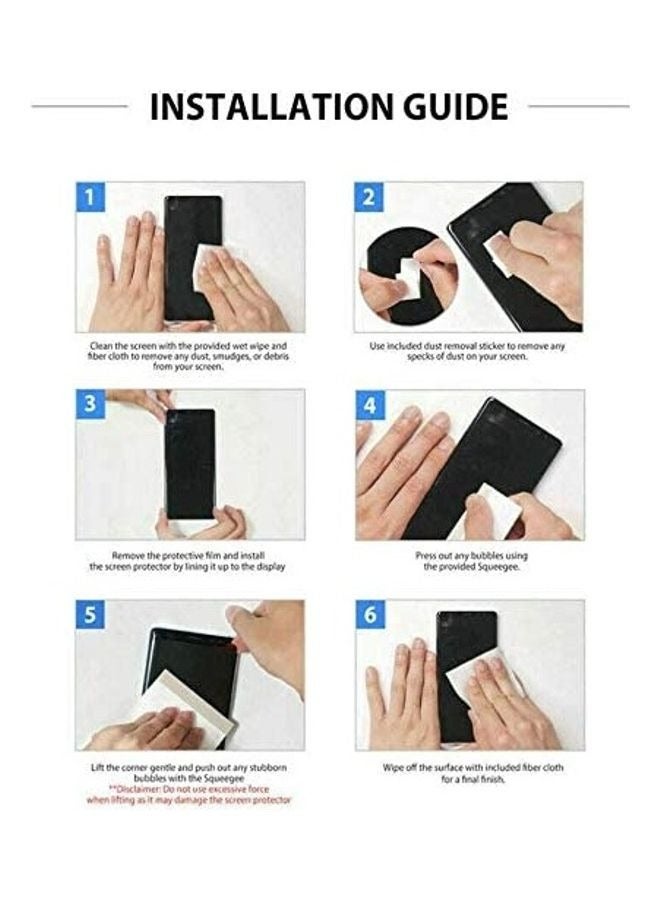 INSTALLATION GUIDE

1

Clean the screen with the provided wet wipe and fiber cloth to remove any dust, smudges, or debris from your screen.

2

Use included dust removal sticker to remove any specks of dust on your screen.

3

Remove the protective film and install the screen protector by lining it up to the display

4

Press out any bubbles using the provided Squeegee.

5

Lift the corner gentle and push out any stubborn bubbles with the Squeegee
**Disclaimer: Do not use excessive force when lifting as it may damage the screen protector

6

Wipe off the surface with included fiber cloth for a final finish.