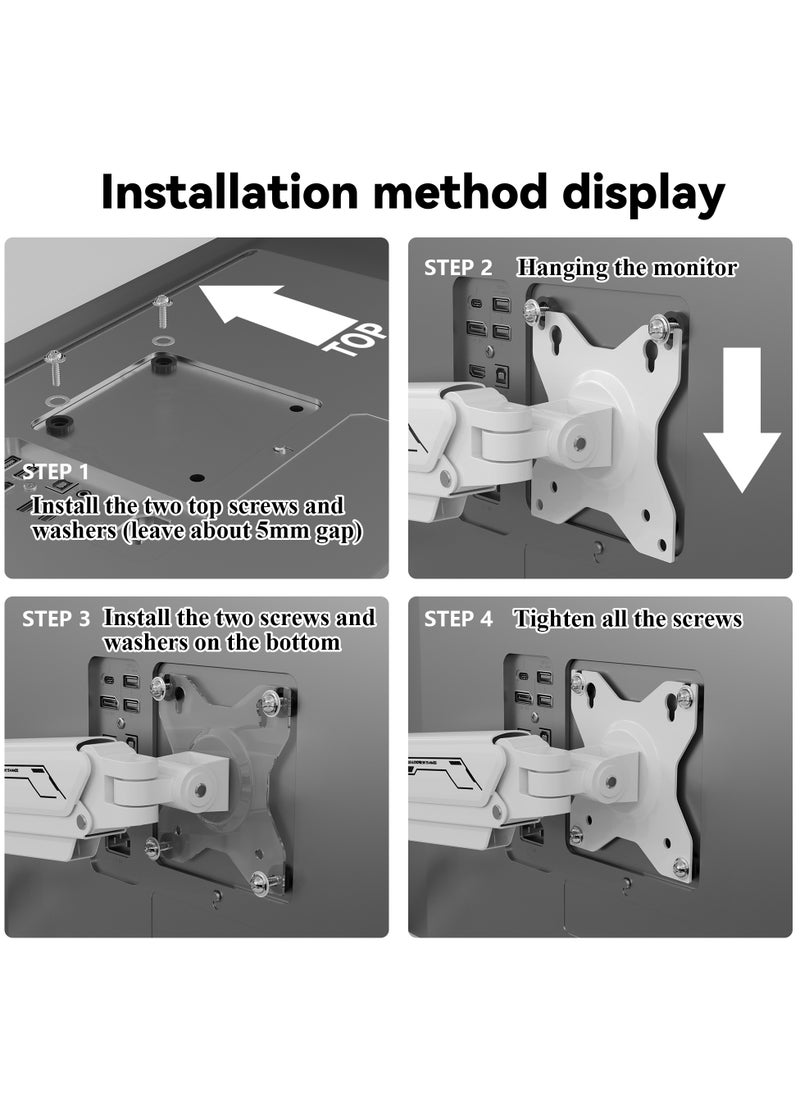 Installation method display

TOP

STEP 1
Install the two top screws and washers (leave about 5mm gap)

STEP 2 Hanging the monitor

STEP 3 Install the two screws and washers on the bottom

STEP 4 Tighten all the screws